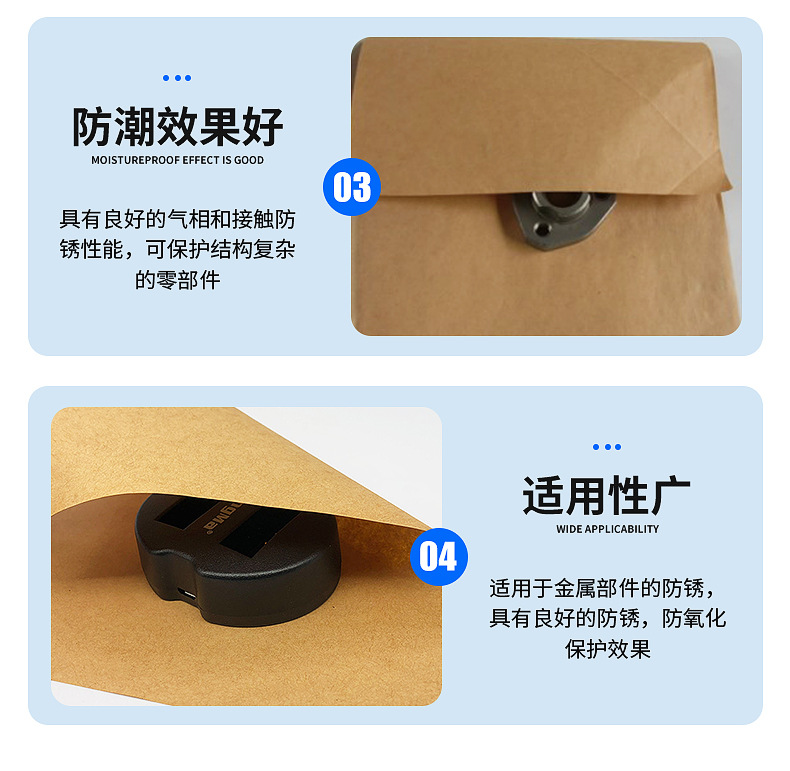 防潮效果好
MOISTUREPROOF EFFECT IS GOOD

具有良好的气相和接触防锈性能，可保护结构复杂的零部件

03

04

适用性广
WIDE APPLICABILITY

适用于金属部件的防锈，具有良好的防锈，防氧化保护效果