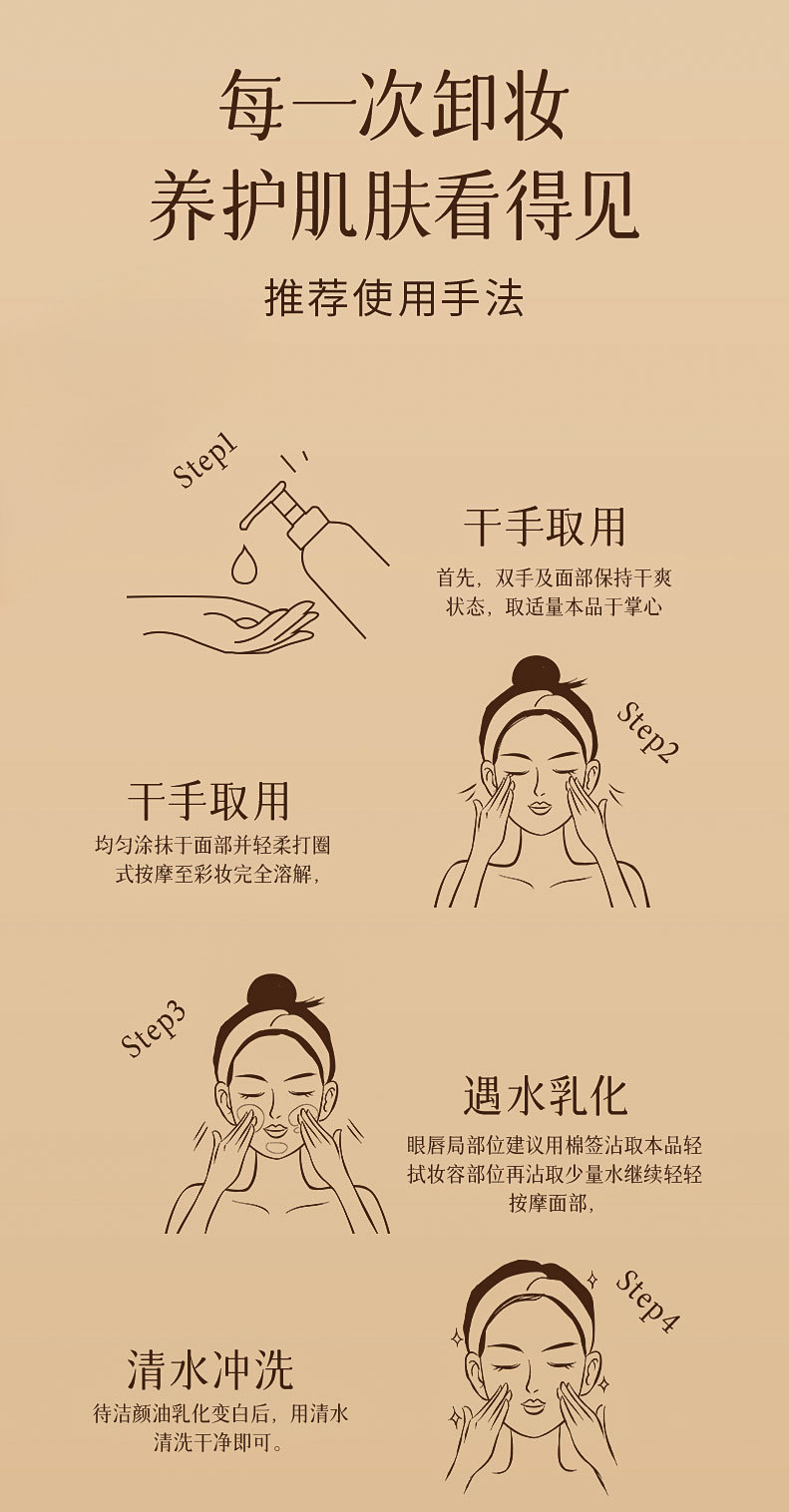 每一次卸妆
养护肌肤看得见

推荐使用手法

Step1

干手取用

首先，双手及面部保持干爽状态，取适量本品于掌心

Step2

干手取用

均匀涂抹于面部并轻柔打圈式按摩至彩妆完全溶解，

Step3

遇水乳化

眼唇局部位建议用棉签沾取本品轻拭妆容部位再沾取少量水继续轻轻按摩面部，

Step4

清水冲洗

待洁颜油乳化变白后，用清水清洗干净即可。