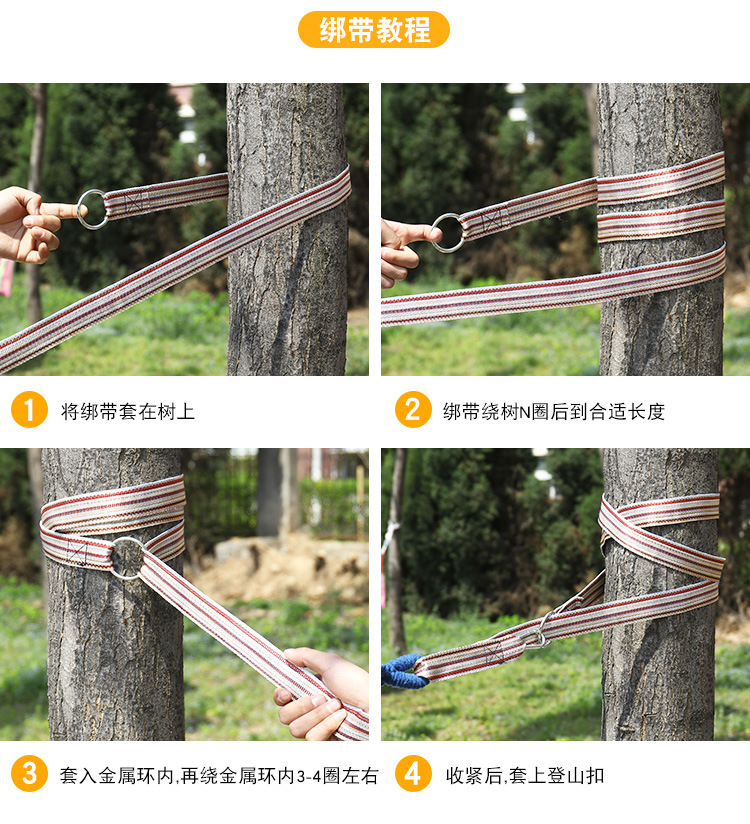 绑带教程

1 将绑带套在树上

2 绑带绕树N圈后到合适长度

3 套入金属环内,再绕金属环内3-4圈左右

4 收紧后,套上登山扣