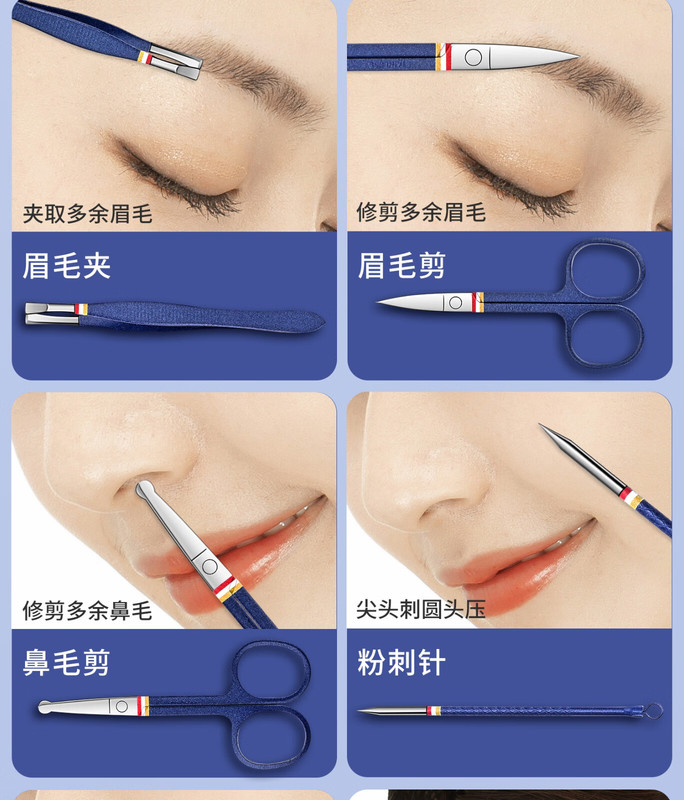 夹取多余眉毛

眉毛夹

修剪多余眉毛

眉毛剪

修剪多余鼻毛

鼻毛剪

尖头刺圆头压

粉刺针