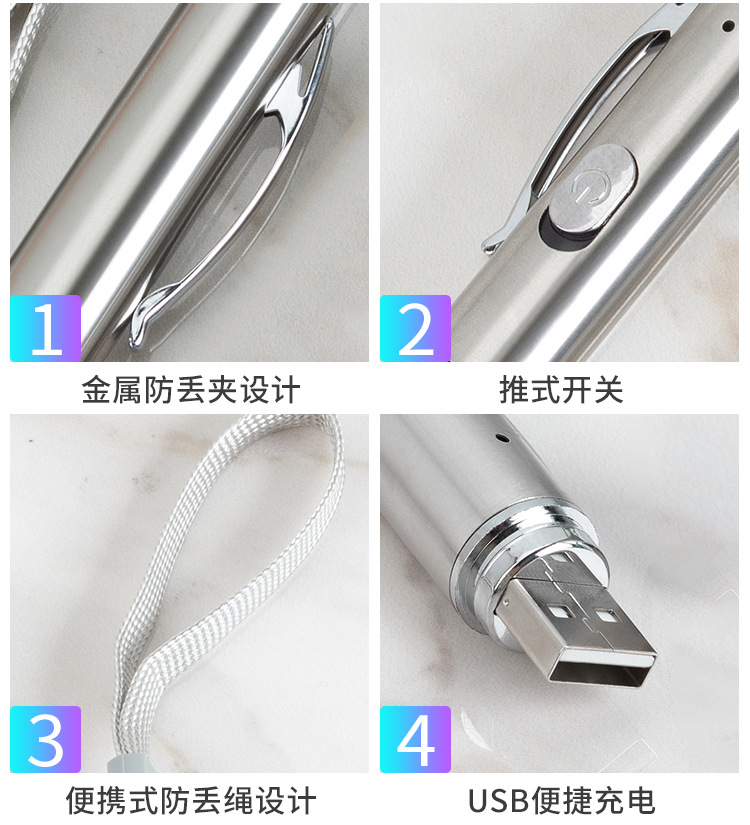 1

金属防丢夹设计

2

推式开关

3

便携式防丢绳设计

4

USB便捷充电