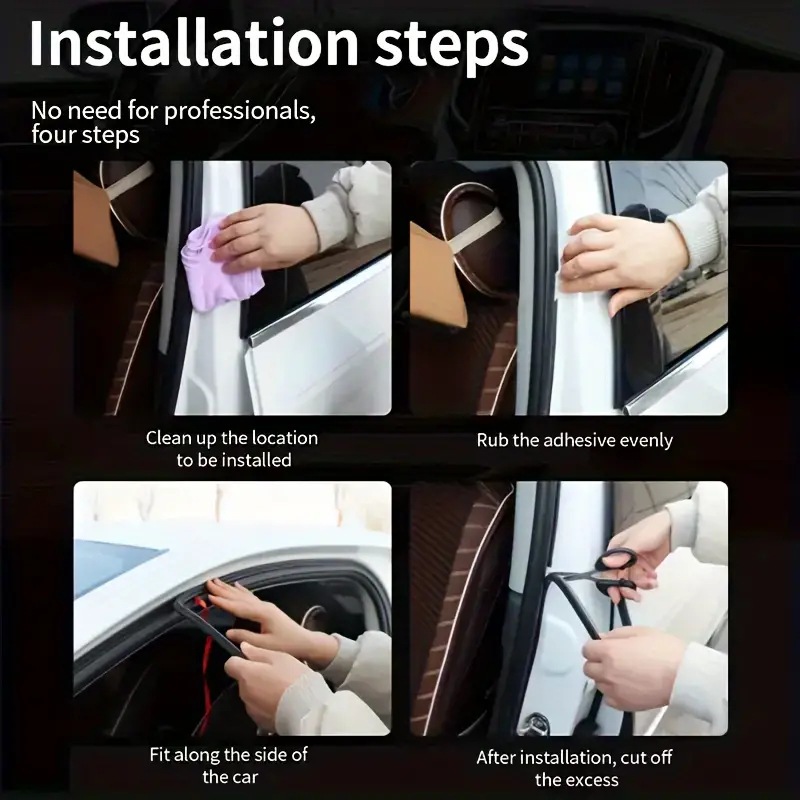 Installation steps

No need for professionals, four steps

Clean up the location to be installed

Rub the adhesive evenly

Fit along the side of the car

After installation, cut off the excess