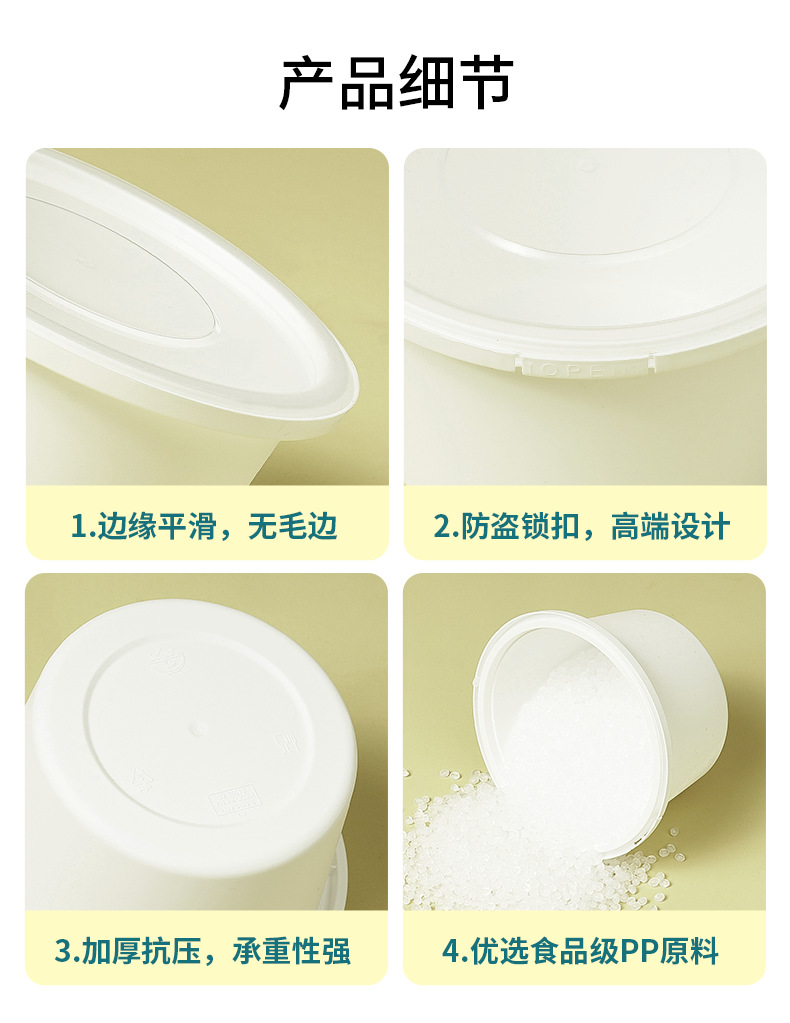 产品细节

1.边缘平滑，无毛边

OPEN

2.防盗锁扣，高端设计

3.加厚抗压，承重性强

4.优选食品级PP原料