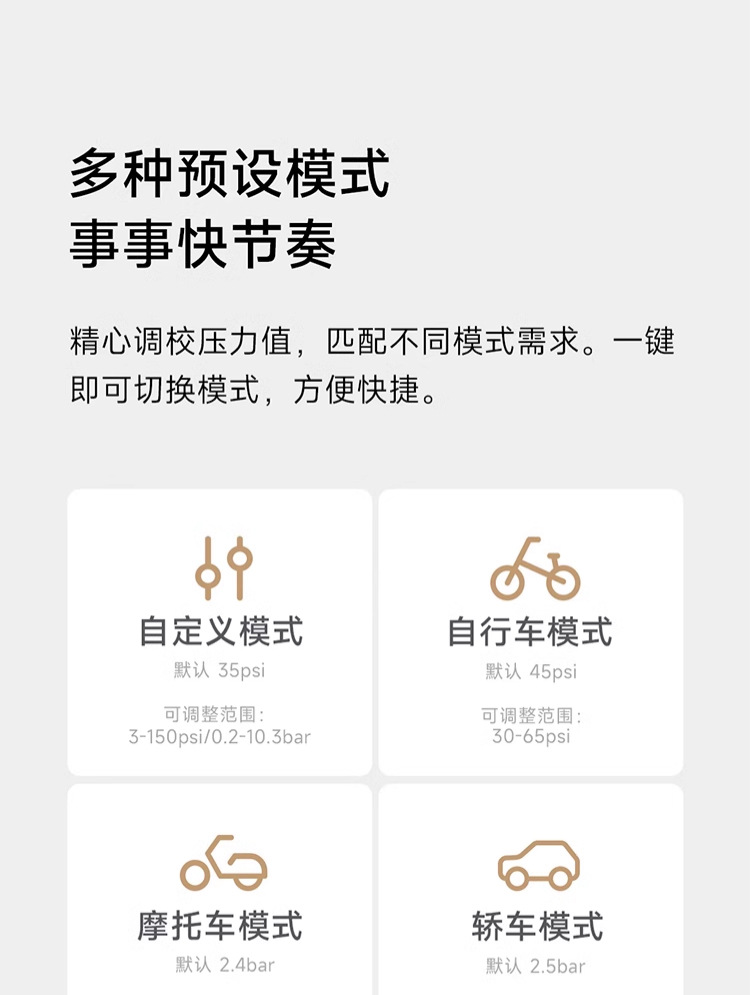 多种预设模式
事事快节奏

精心调校压力值，匹配不同模式需求。一键即可切换模式，方便快捷。

自定义模式
默认 35psi
可调整范围：
3-150psi/0.2-10.3bar

自行车模式
默认 45psi
可调整范围：
30-65psi

摩托车模式
默认 2.4bar

轿车模式
默认 2.5bar