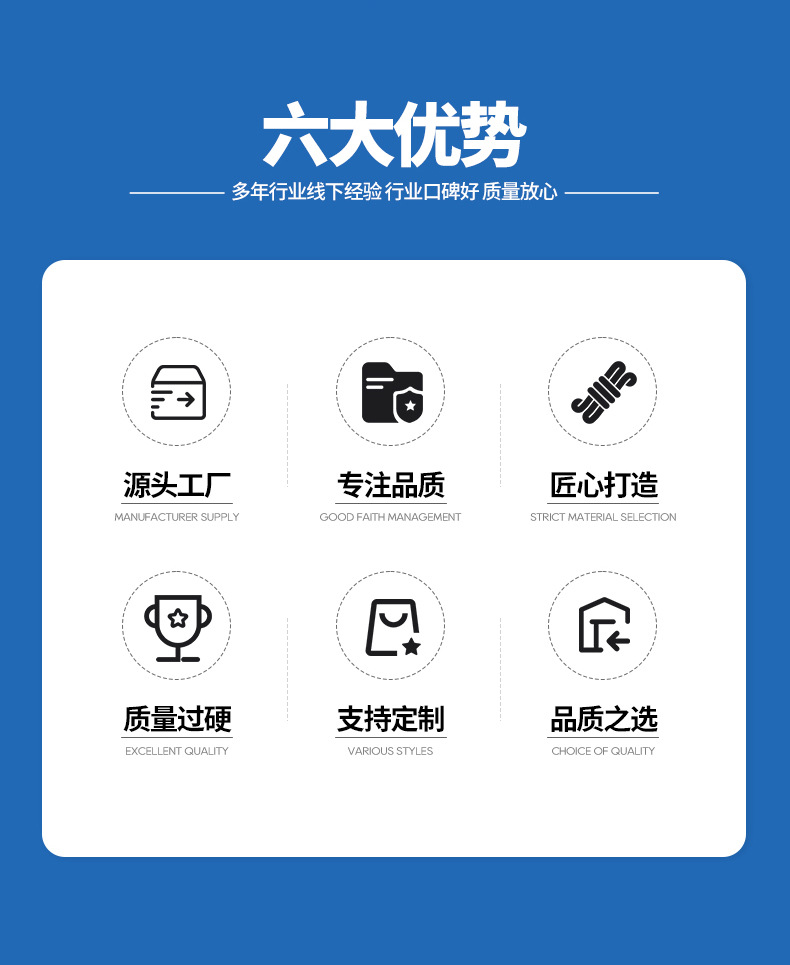 六大优势

多年行业线下经验 行业口碑好 质量放心

源头工厂
MANUFACTURER SUPPLY

专注品质
GOOD FAITH MANAGEMENT

匠心打造
STRICT MATERIAL SELECTION

质量过硬
EXCELLENT QUALITY

支持定制
VARIOUS STYLES

品质之选
CHOICE OF QUALITY