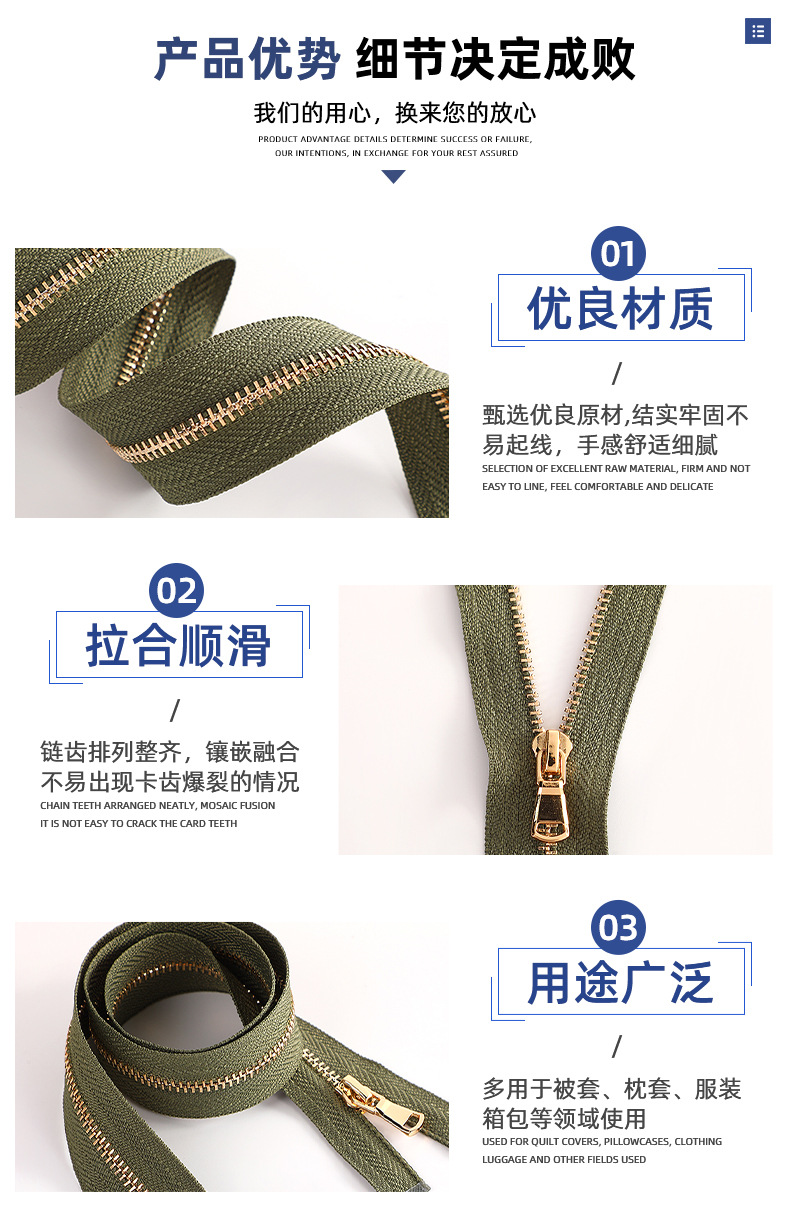 产品优势 细节决定成败

我们的用心，换来您的放心

PRODUCT ADVANTAGE DETAILS DETERMINE SUCCESS OR FAILURE, OUR INTENTIONS, IN EXCHANGE FOR YOUR REST ASSURED

01

优良材质

/

甄选优良原材,结实牢固不易起线，手感舒适细腻

SELECTION OF EXCELLENT RAW MATERIAL, FIRM AND NOT EASY TO LINE, FEEL COMFORTABLE AND DELICATE

02

拉合顺滑

/

链齿排列整齐，镶嵌融合不易出现卡齿爆裂的情况

CHAIN TEETH ARRANGED NEATLY, MOSAIC FUSION IT IS NOT EASY TO CRACK THE CARD TEETH

03

用途广泛

/

多用于被套、枕套、服装箱包等领域使用

USED FOR QUILT COVERS, PILLOWCASES, CLOTHING LUGGAGE AND OTHER FIELDS USED