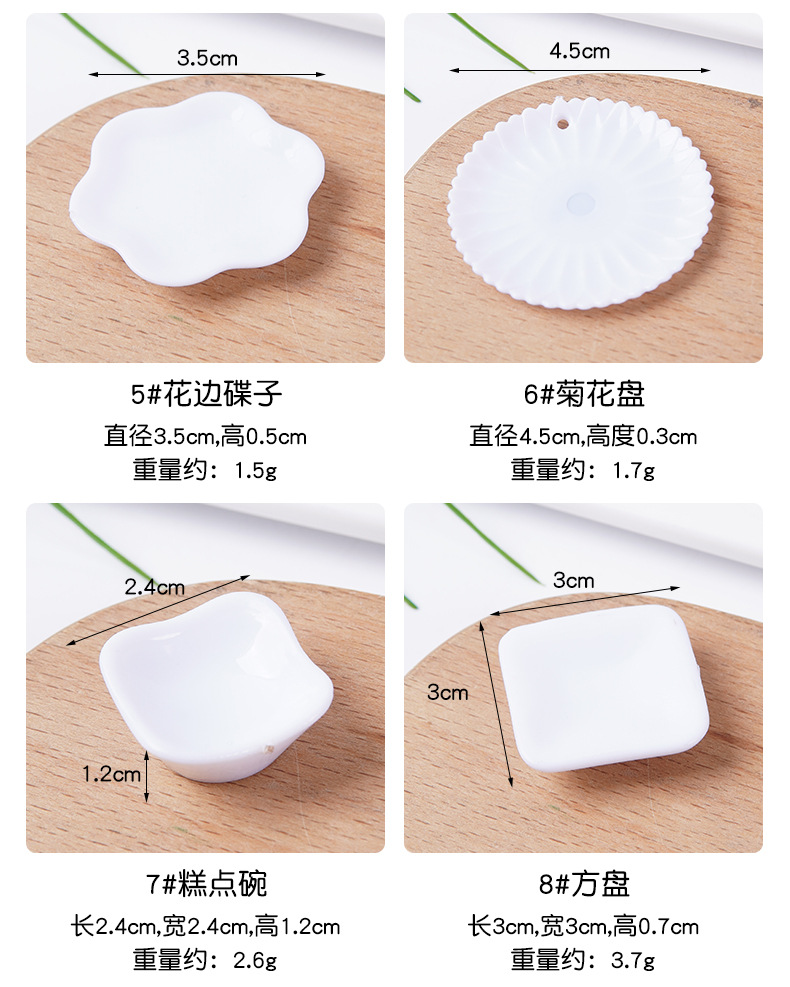 3.5cm

5#花边碟子
直径3.5cm,高0.5cm
重量约：1.5g

4.5cm

6#菊花盘
直径4.5cm,高度0.3cm
重量约：1.7g

2.4cm
1.2cm

7#糕点碗
长2.4cm,宽2.4cm,高1.2cm
重量约：2.6g

3cm
3cm

8#方盘
长3cm,宽3cm,高0.7cm
重量约：3.7g