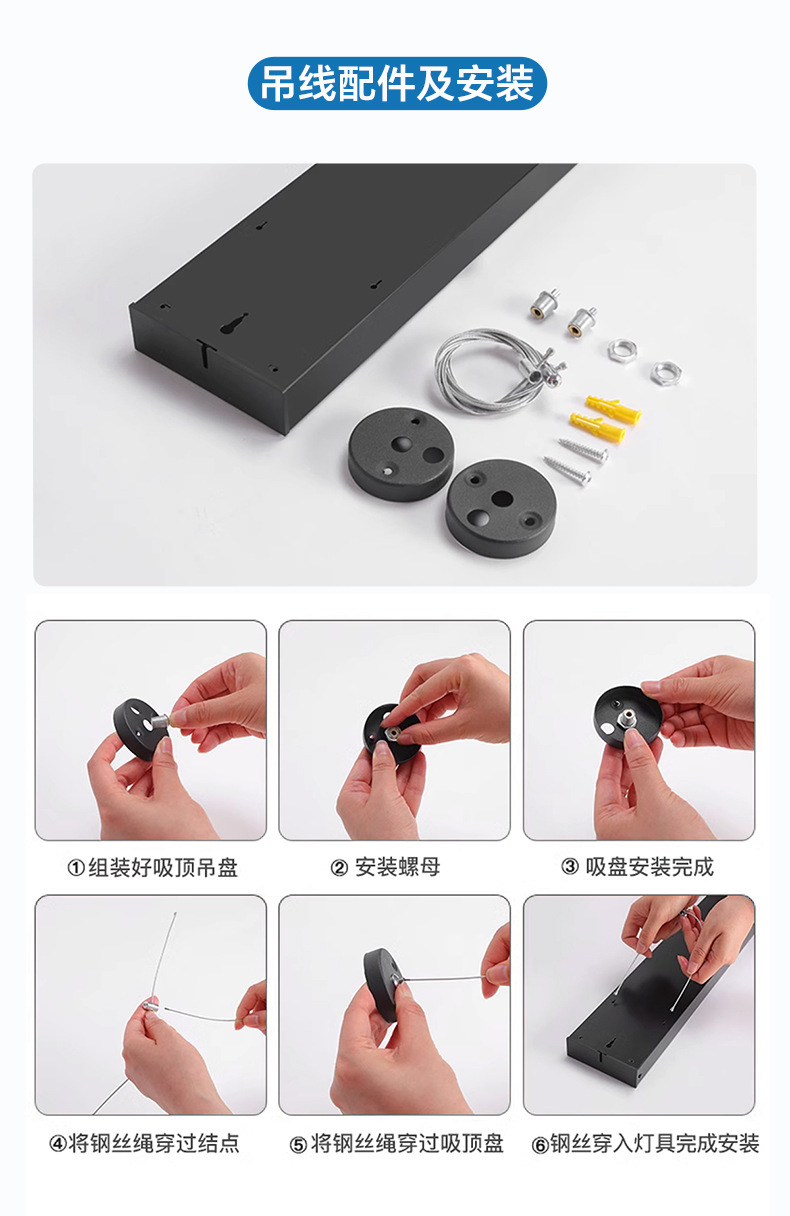 吊线配件及安装

①组装好吸顶吊盘

② 安装螺母

③ 吸盘安装完成

④将钢丝绳穿过结点

⑤将钢丝绳穿过吸顶盘

⑥钢丝穿入灯具完成安装