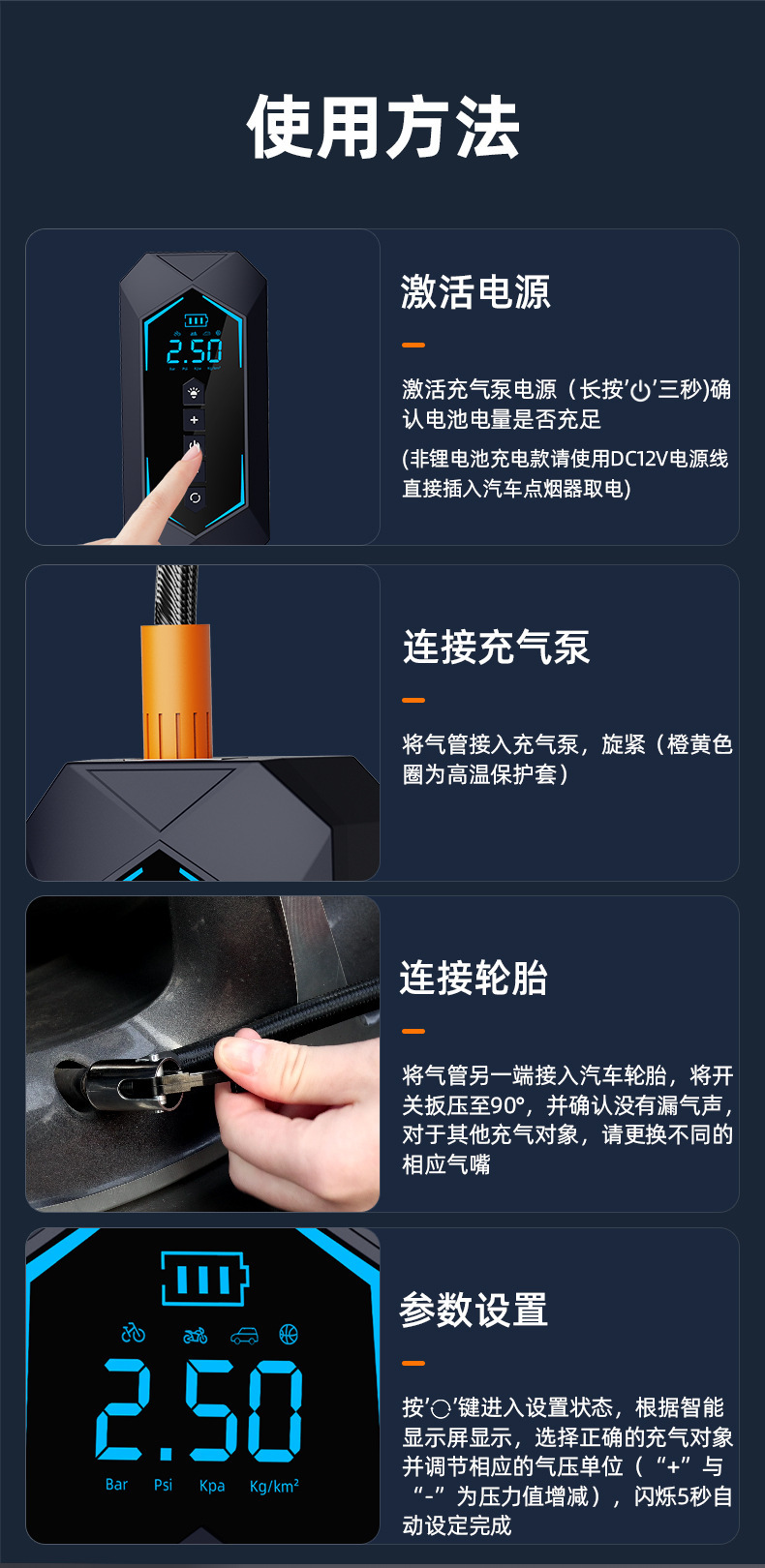 使用方法

2.50

激活电源

激活充气泵电源（长按'⏻'三秒)确认电池电量是否充足

(非锂电池充电款请使用DC12V电源线直接插入汽车点烟器取电)

连接充气泵

将气管接入充气泵，旋紧（橙黄色圈为高温保护套）

连接轮胎

将气管另一端接入汽车轮胎，将开关扳压至90°，并确认没有漏气声，对于其他充气对象，请更换不同的相应气嘴

2.50

Bar Psi Kpa Kg/km²

参数设置

按'○'键进入设置状态，根据智能显示屏显示，选择正确的充气对象并调节相应的气压单位（“+”与“-”为压力值增减），闪烁5秒自动设定完成