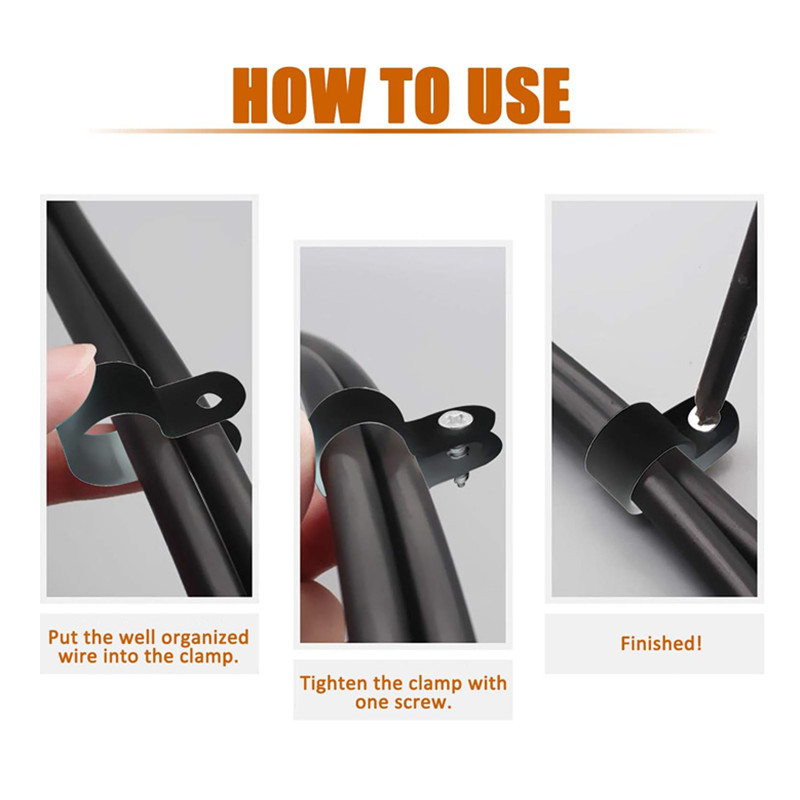 HOW TO USE

Put the well organized wire into the clamp.

Tighten the clamp with one screw.

Finished!