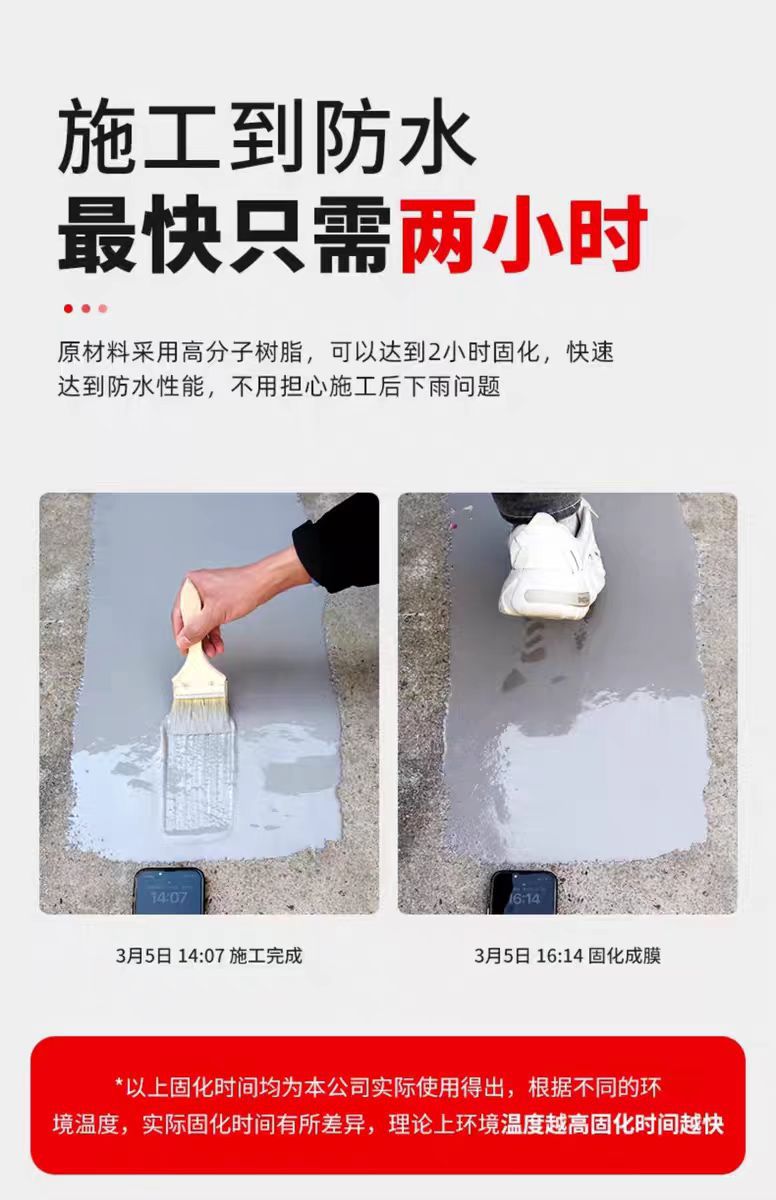 施工到防水
最快只需两小时

原材料采用高分子树脂，可以达到2小时固化，快速达到防水性能，不用担心施工后下雨问题

14:07

16:14

3月5日 14:07 施工完成

3月5日 16:14 固化成膜

*以上固化时间均为本公司实际使用得出，根据不同的环境温度，实际固化时间有所差异，理论上环境温度越高固化时间越快