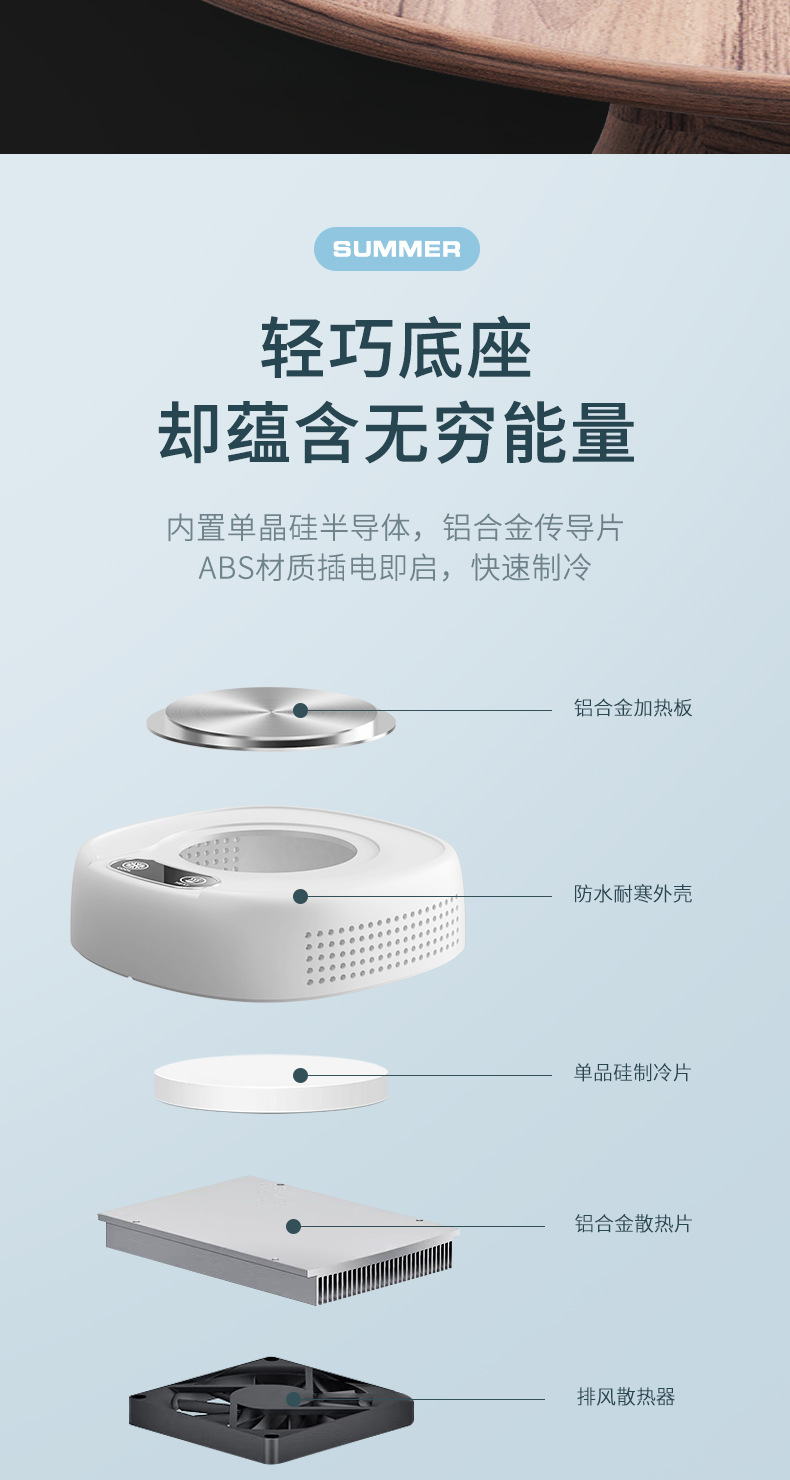 SUMMER

轻巧底座
却蕴含无穷能量

内置单晶硅半导体，铝合金传导片
ABS材质插电即启，快速制冷

铝合金加热板

防水耐寒外壳

单品硅制冷片

铝合金散热片

排风散热器