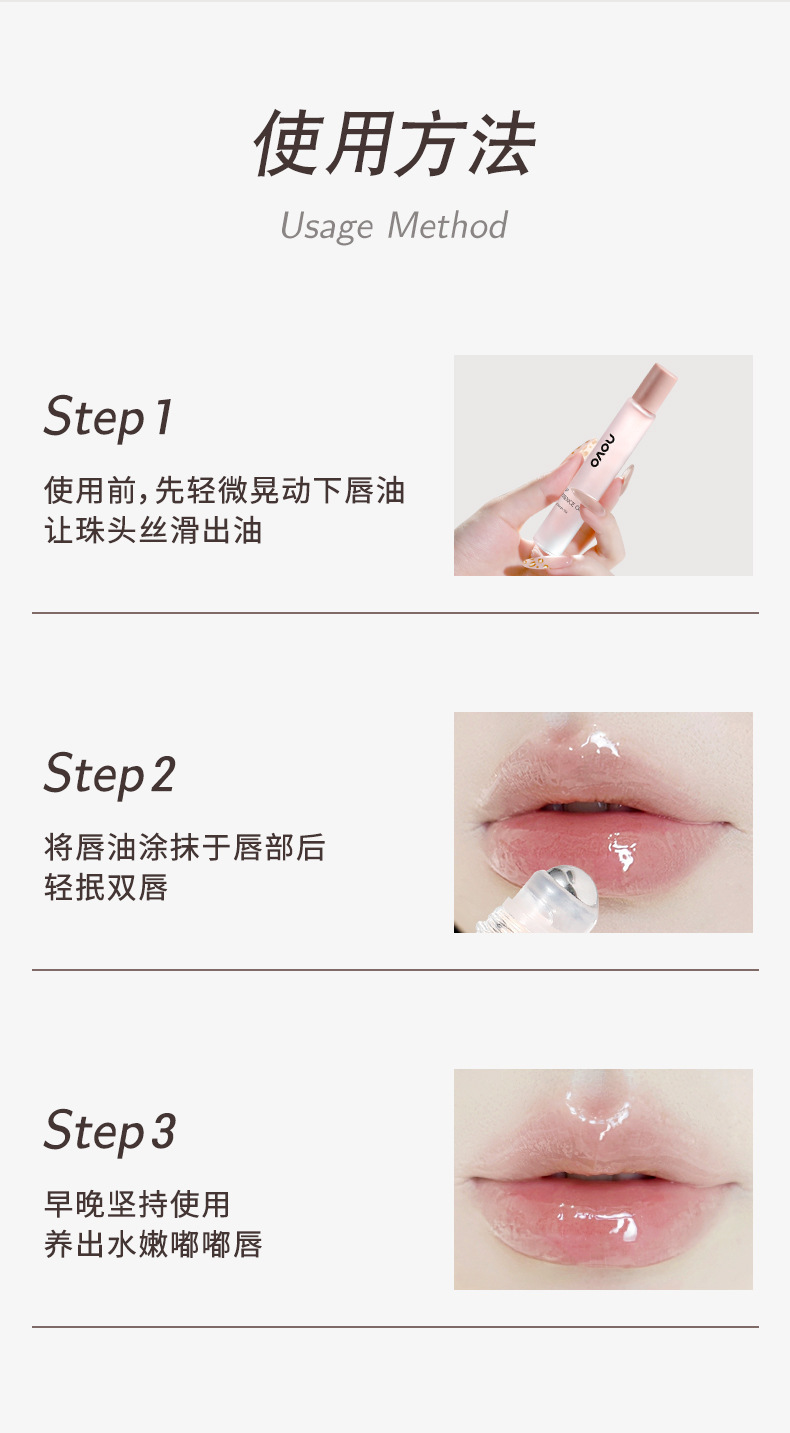 使用方法

Usage Method

Step 1

使用前,先轻微晃动下唇油
让珠头丝滑出油

novo

Step 2

将唇油涂抹于唇部后
轻抿双唇

Step 3

早晚坚持使用
养出水嫩嘟嘟唇