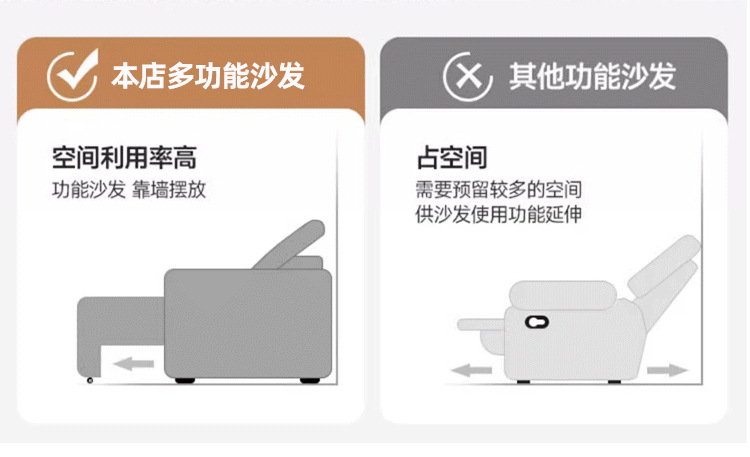 本店多功能沙发

空间利用率高
功能沙发 靠墙摆放

其他功能沙发

占空间
需要预留较多的空间
供沙发使用功能延伸