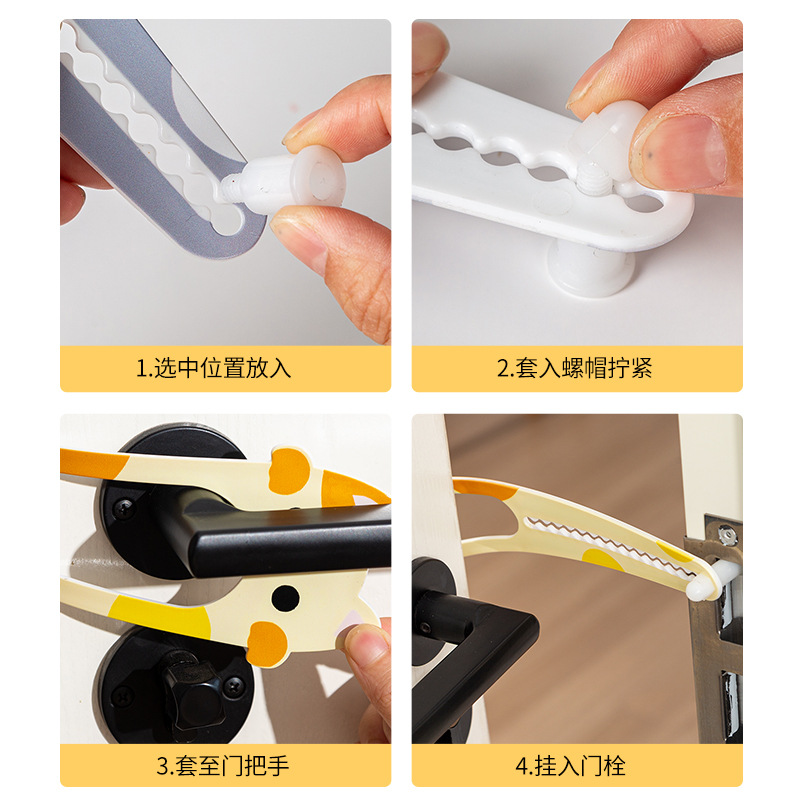 1.选中位置放入

2.套入螺帽拧紧

3.套至门把手

4.挂入门栓