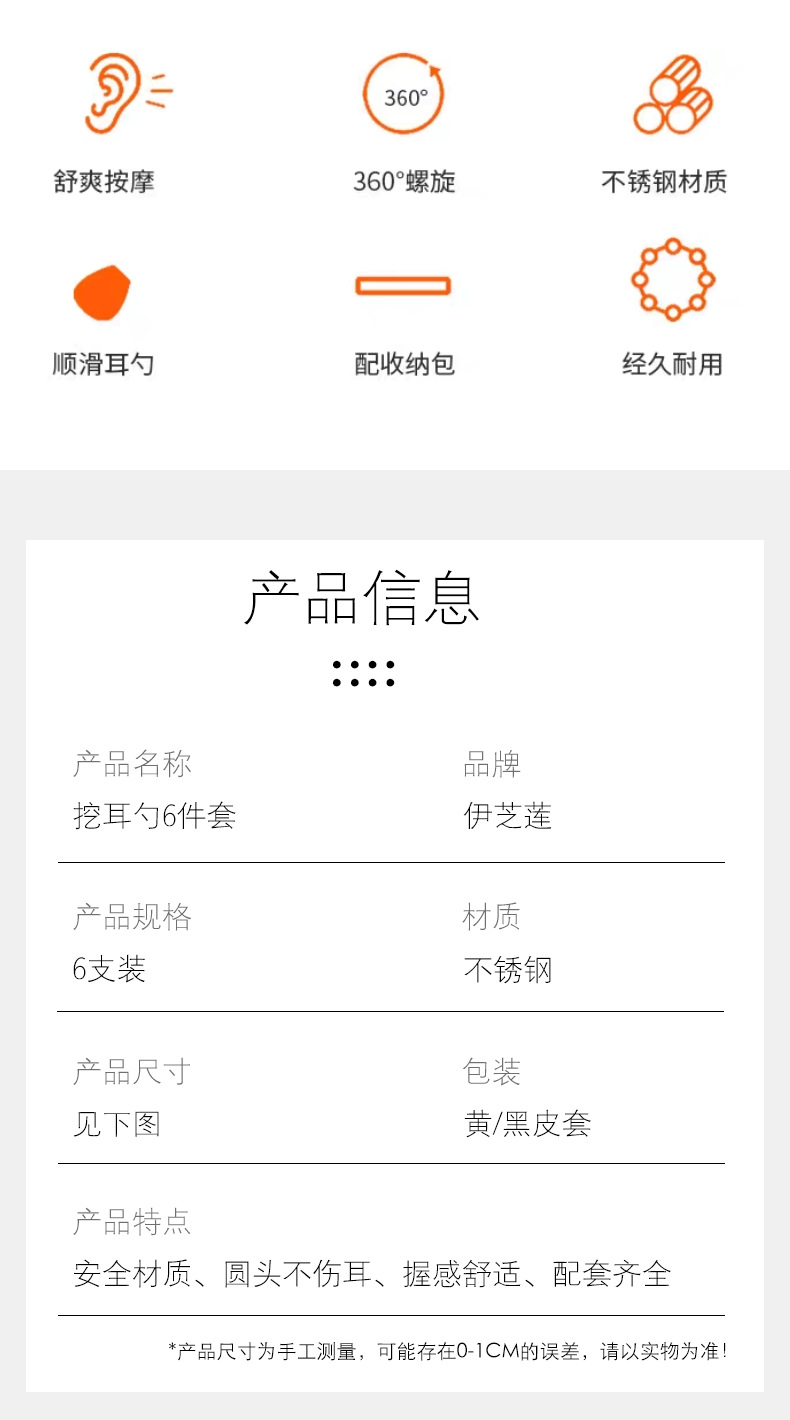 360°

舒爽按摩

360°螺旋

不锈钢材质

顺滑耳勺

配收纳包

经久耐用

产品信息

产品名称
挖耳勺6件套

品牌
伊芝莲

产品规格
6支装

材质
不锈钢

产品尺寸
见下图

包装
黄/黑皮套

产品特点
安全材质、圆头不伤耳、握感舒适、配套齐全

*产品尺寸为手工测量，可能存在0-1CM的误差，请以实物为准！