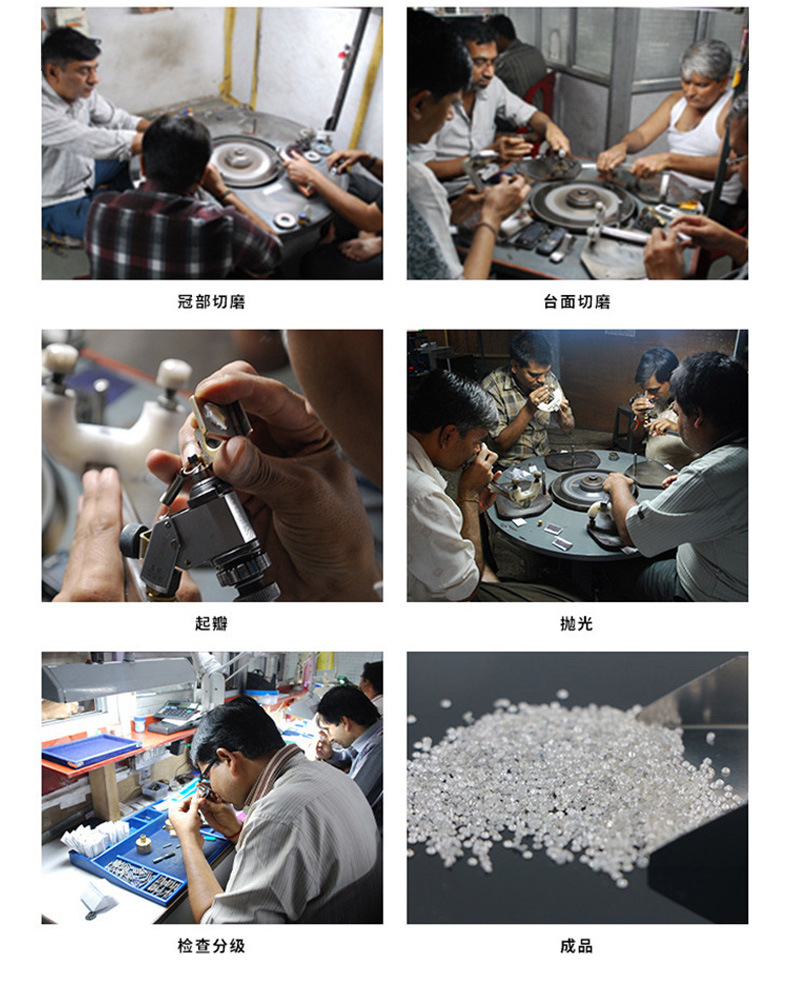 冠部切磨

台面切磨

起瓣

抛光

检查分级

成品