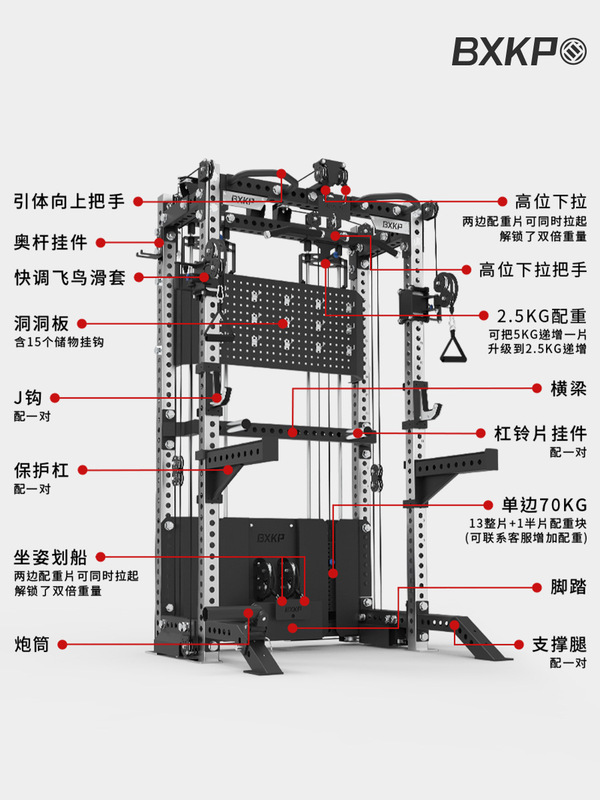 BXKP

引体向上把手

奥杆挂件

快调飞鸟滑套

洞洞板
含15个储物挂钩

J钩
配一对

保护杠
配一对

坐姿划船
两边配重片可同时拉起
解锁了双倍重量

炮筒

高位下拉
两边配重片可同时拉起
解锁了双倍重量

高位下拉把手

2.5KG配重
可把5KG递增一片
升级到2.5KG递增

横梁

杠铃片挂件
配一对

单边70KG
13整片+1半片配重块
(可联系客服增加配重)

脚踏

支撑腿
配一对

BXKP

BXKP

BXKP