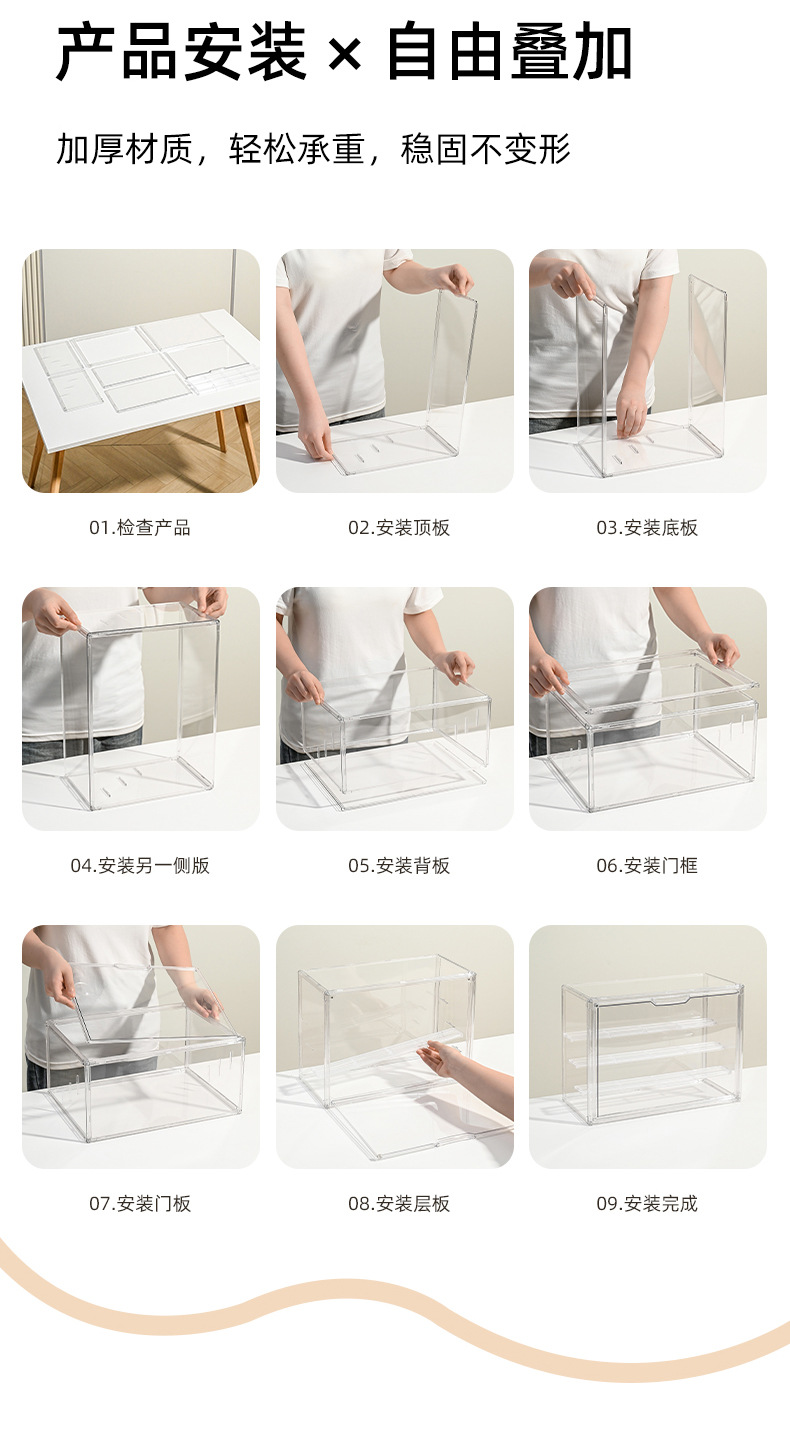 产品安装 × 自由叠加

加厚材质，轻松承重，稳固不变形

01.检查产品

02.安装顶板

03.安装底板

04.安装另一侧版

05.安装背板

06.安装门框

07.安装门板

08.安装层板

09.安装完成