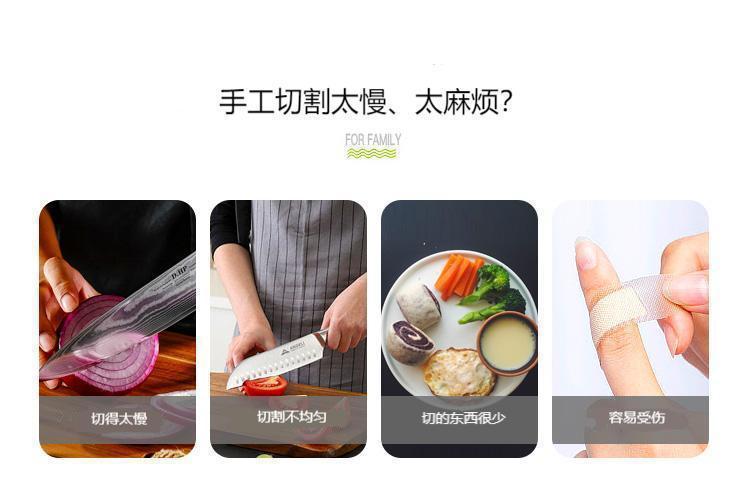 手工切割太慢、太麻烦?

FOR FAMILY

切得太慢

切割不均匀

切的东西很少

容易受伤