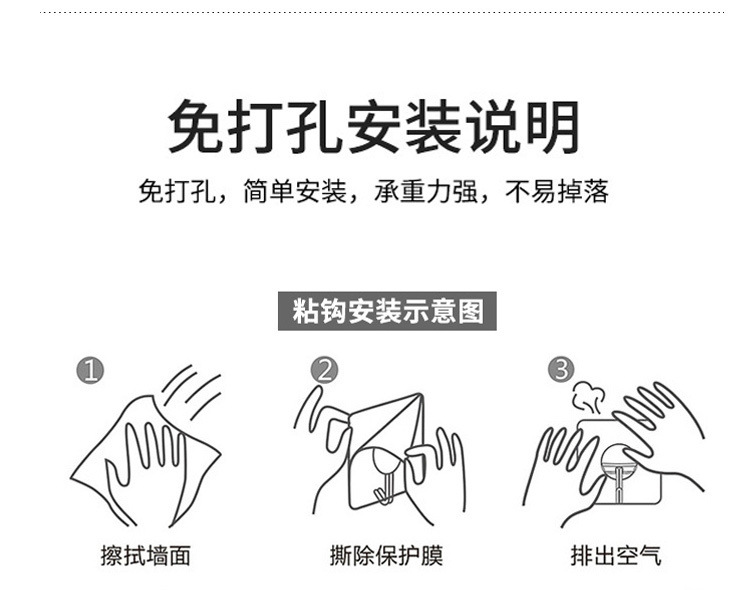 免打孔安装说明

免打孔，简单安装，承重力强，不易掉落

粘钩安装示意图

1
擦拭墙面

2
撕除保护膜

3
排出空气