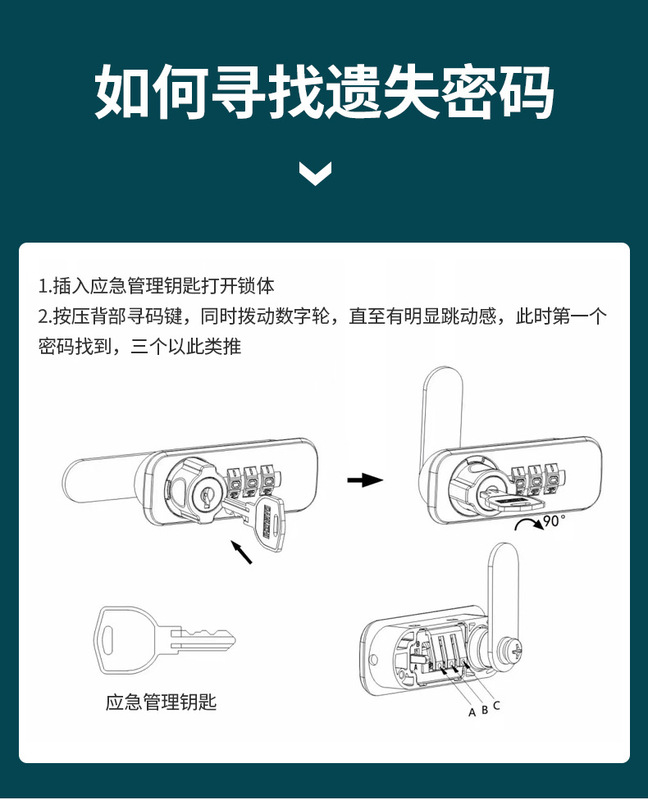 如何寻找遗失密码

1.插入应急管理钥匙打开锁体
2.按压背部寻码键，同时拨动数字轮，直至有明显跳动感，此时第一个密码找到，三个以此类推

90°

应急管理钥匙

A B C