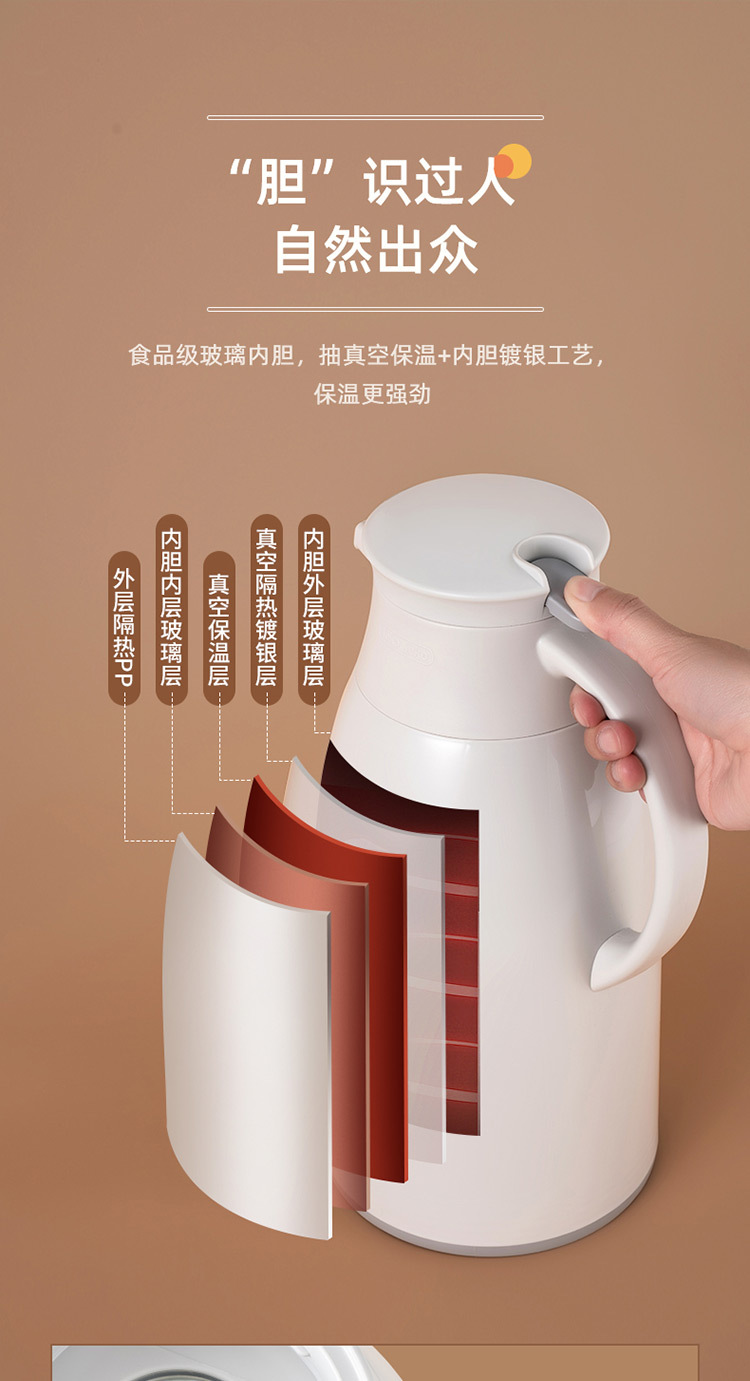 “胆”识过人
自然出众

食品级玻璃内胆，抽真空保温+内胆镀银工艺，保温更强劲

外层隔热PP

内胆内层玻璃层

真空保温层

真空隔热镀银层

内胆外层玻璃层