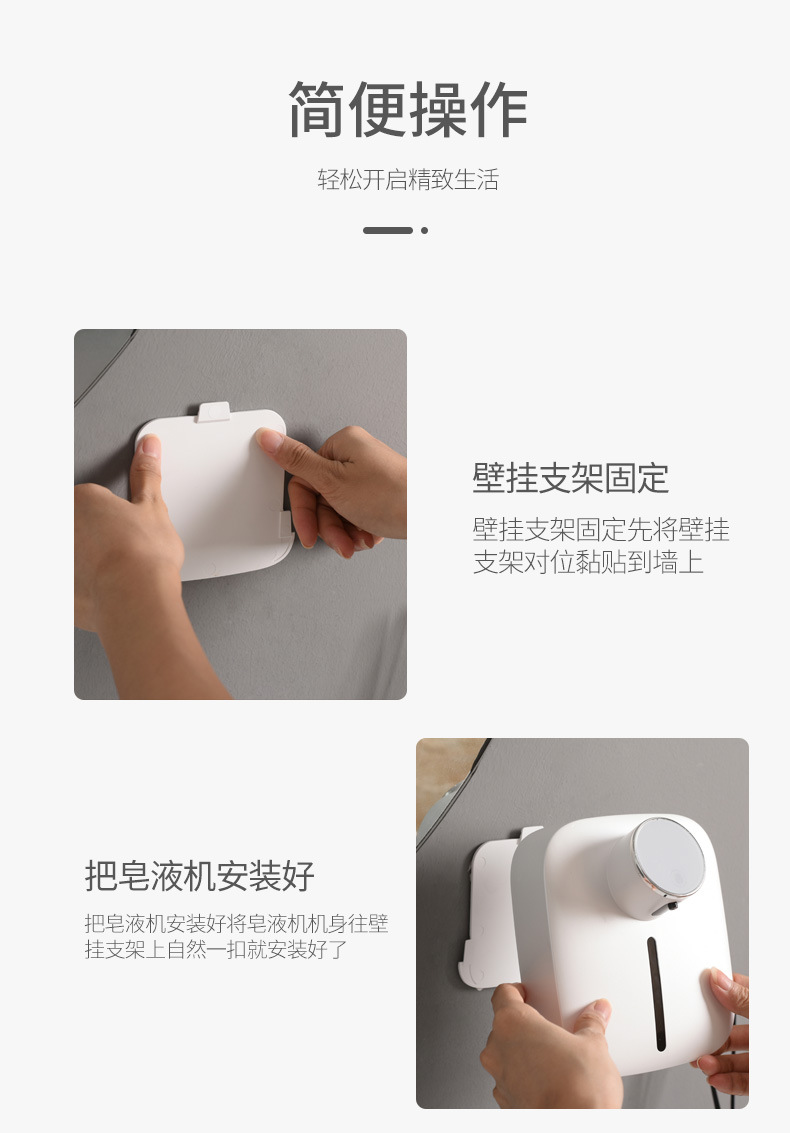 简便操作

轻松开启精致生活

壁挂支架固定

壁挂支架固定先将壁挂支架对位黏贴到墙上

把皂液机安装好

把皂液机安装好将皂液机机身往壁挂支架上自然一扣就安装好了