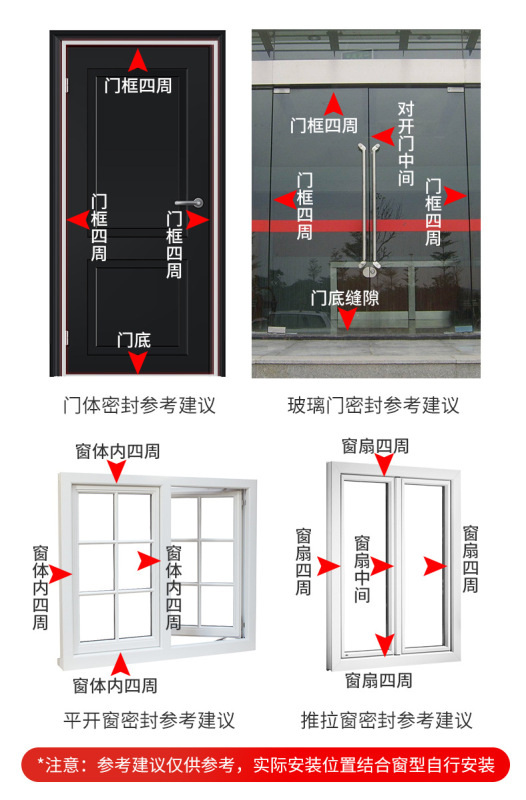 门框四周

门框四周

门框四周

门底

门体密封参考建议

门框四周

对开门中间

门框四周

门框四周

门底缝隙

玻璃门密封参考建议

窗体内四周

窗体内四周

窗体内四周

窗体内四周

平开窗密封参考建议

窗扇四周

窗扇四周

窗扇中间

窗扇四周

窗扇四周

推拉窗密封参考建议

*注意：参考建议仅供参考，实际安装位置结合窗型自行安装