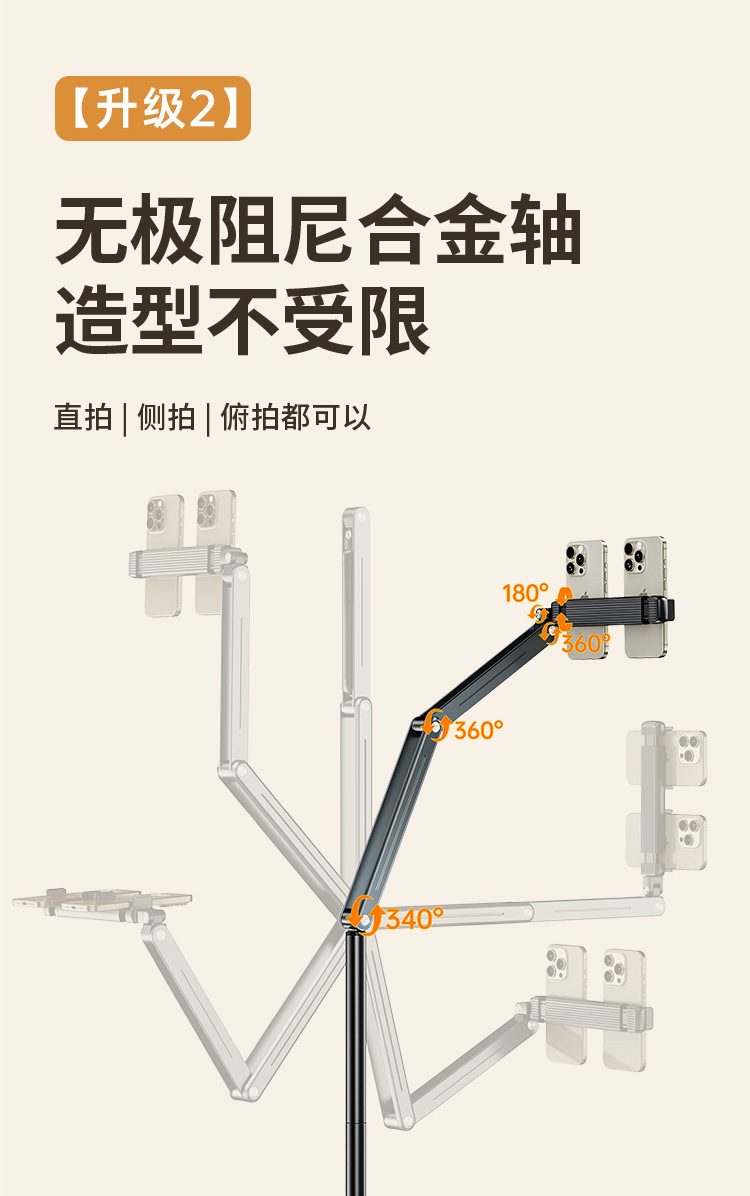 【升级2】

无极阻尼合金轴
造型不受限

直拍 | 侧拍 | 俯拍都可以

180°
360°
360°
340°