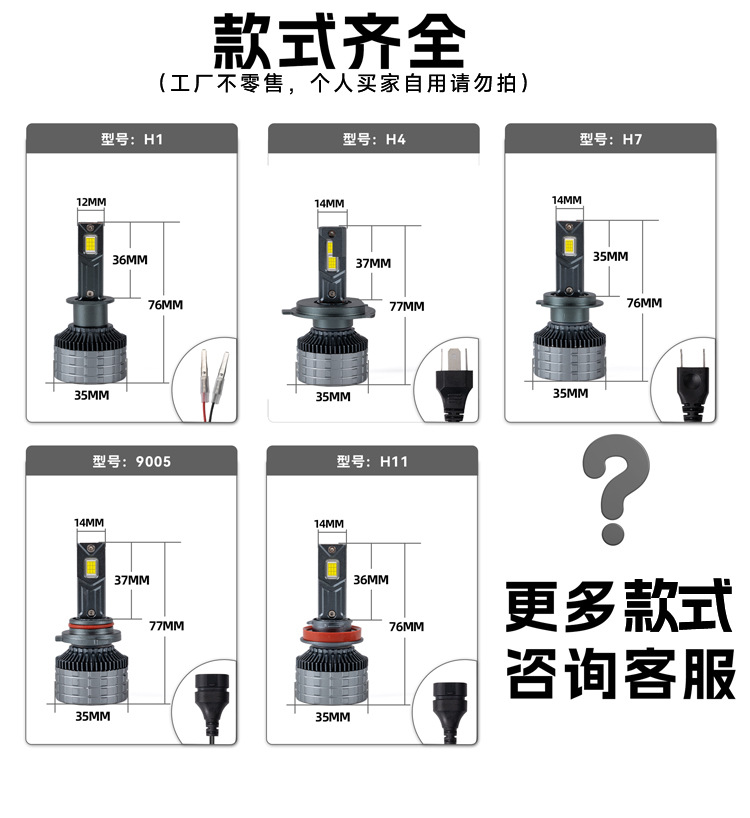 款式齐全
（工厂不零售，个人买家自用请勿拍）

型号：H1
12MM
36MM
76MM
35MM

型号：H4
14MM
37MM
77MM
35MM

型号：H7
14MM
35MM
76MM
35MM

型号：9005
14MM
37MM
77MM
35MM

型号：H11
14MM
36MM
76MM
35MM

?

更多款式
咨询客服