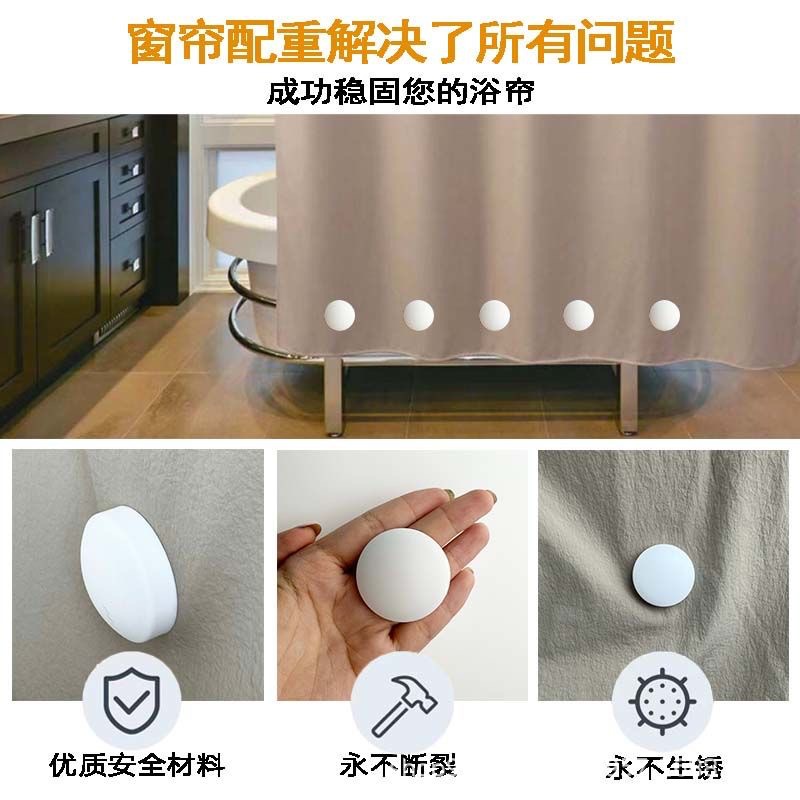 窗帘配重解决了所有问题

成功稳固您的浴帘

优质安全材料

永不断裂

永不生锈