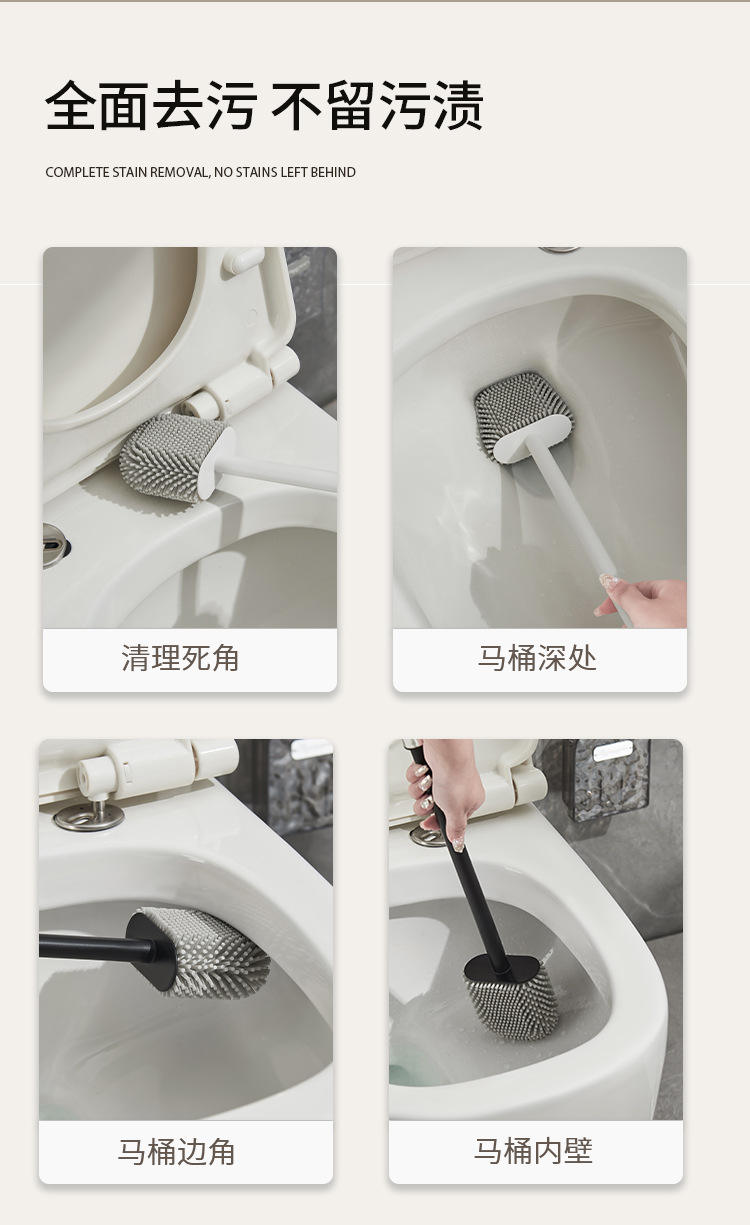 全面去污 不留污渍

COMPLETE STAIN REMOVAL, NO STAINS LEFT BEHIND

清理死角

马桶深处

马桶边角

马桶内壁