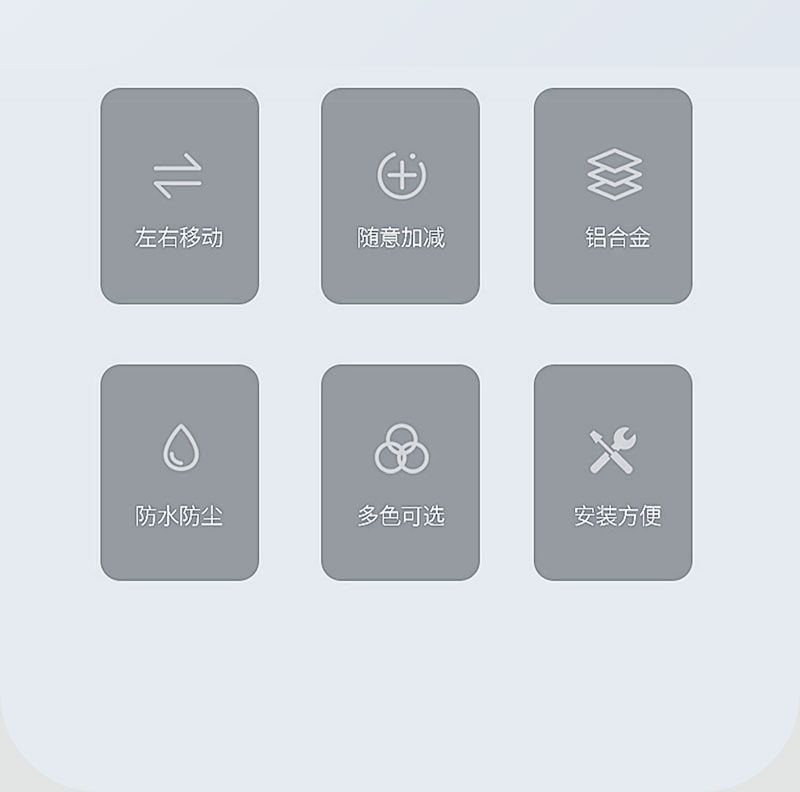 左右移动

随意加减

铝合金

防水防尘

多色可选

安装方便