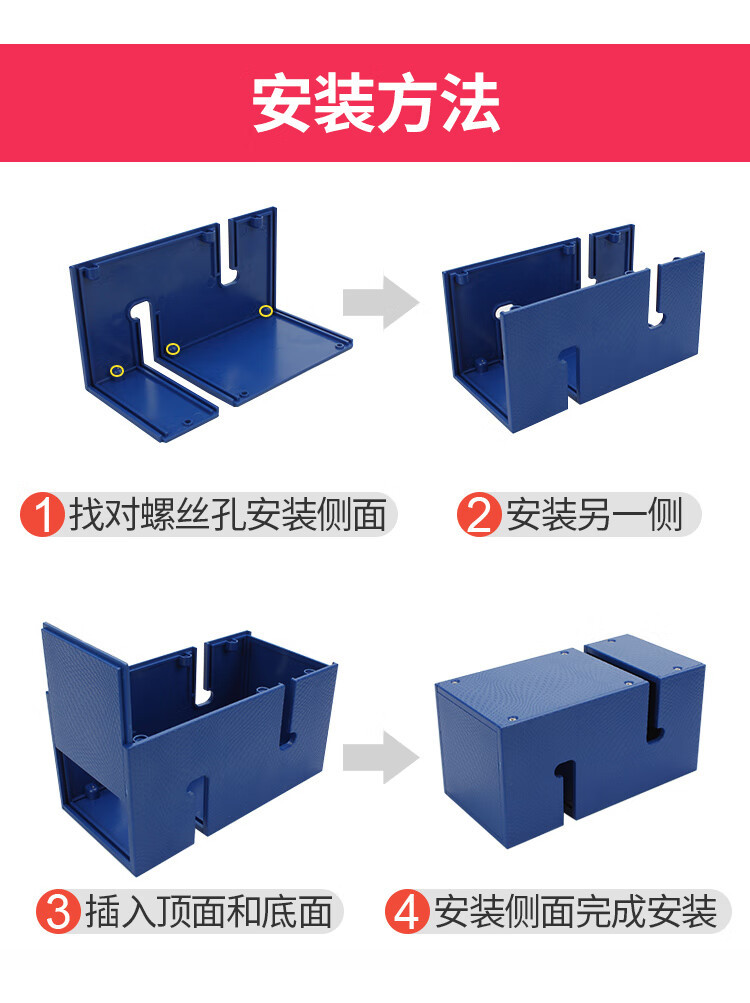 安装方法

1 找对螺丝孔安装侧面

2 安装另一侧

3 插入顶面和底面

4 安装侧面完成安装