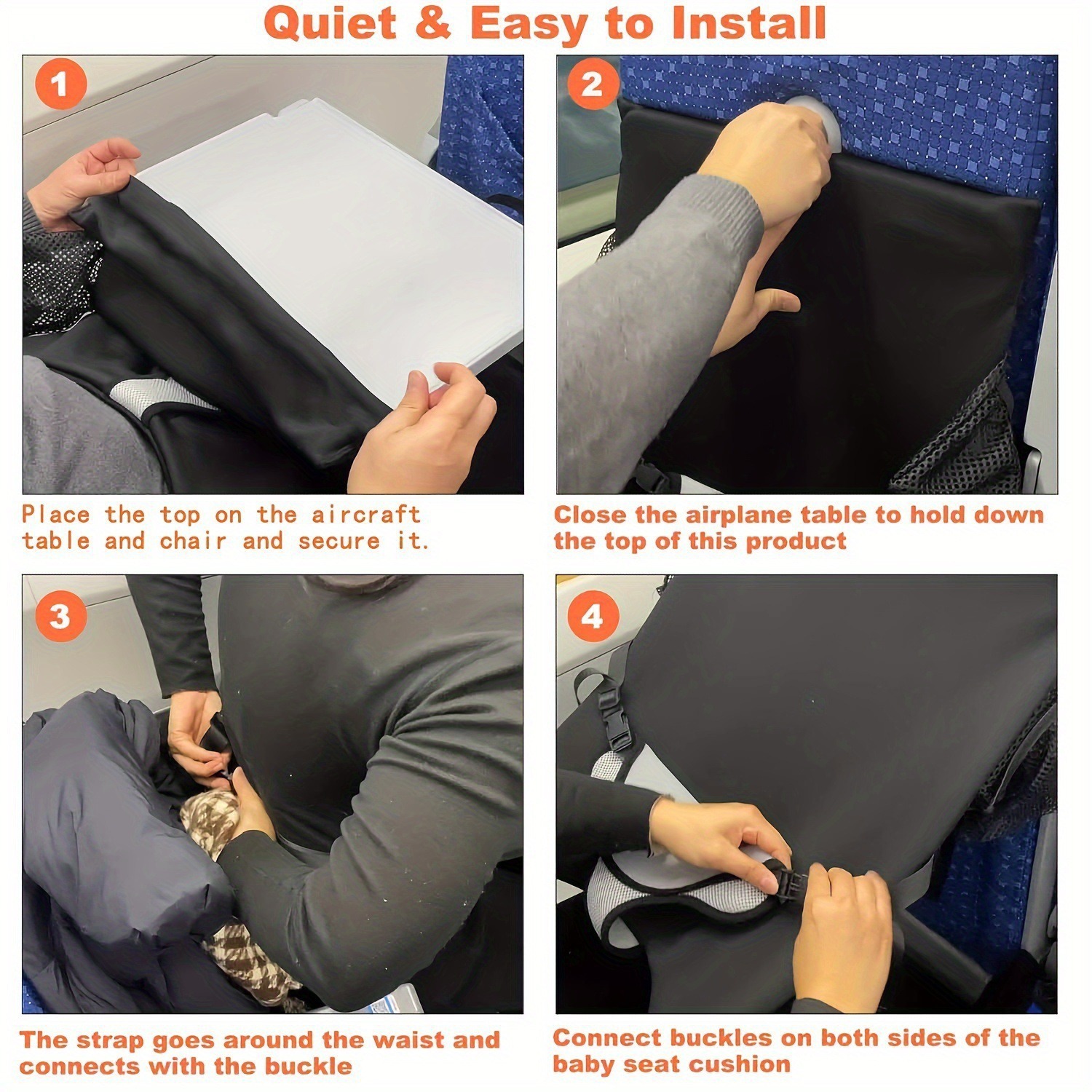 Quiet & Easy to Install

1

Place the top on the aircraft table and chair and secure it.

2

Close the airplane table to hold down the top of this product

3

The strap goes around the waist and connects with the buckle

4

Connect buckles on both sides of the baby seat cushion