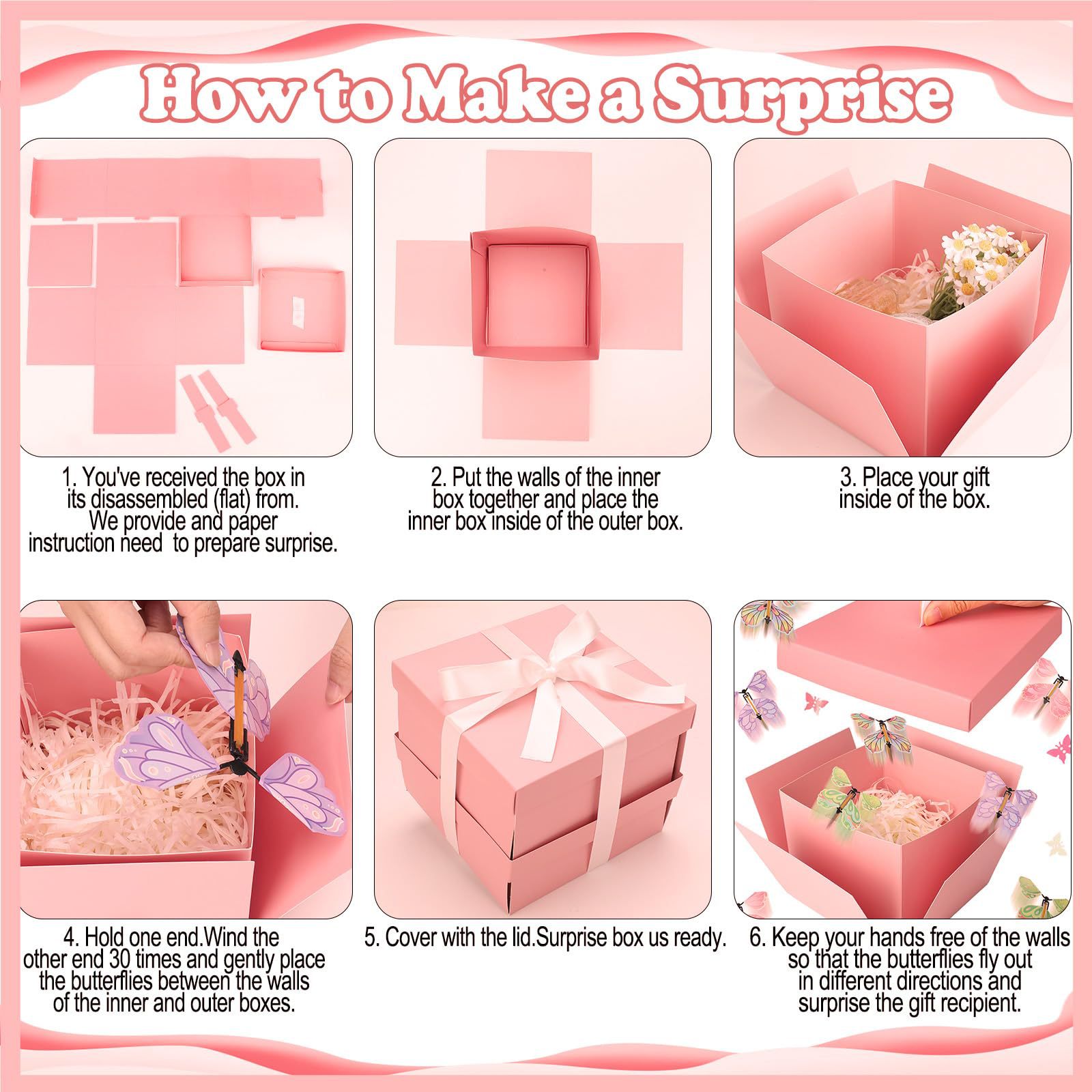 How to Make a Surprise

1. You've received the box in its disassembled (flat) from. We provide and paper instruction need  to prepare surprise.

2. Put the walls of the inner box together and place the inner box inside of the outer box.

3. Place your gift inside of the box.

4. Hold one end.Wind the other end 30 times and gently place the butterflies between the walls of the inner and outer boxes.

5. Cover with the lid.Surprise box us ready.

6. Keep your hands free of the walls so that the butterflies fly out in different directions and surprise the gift recipient.