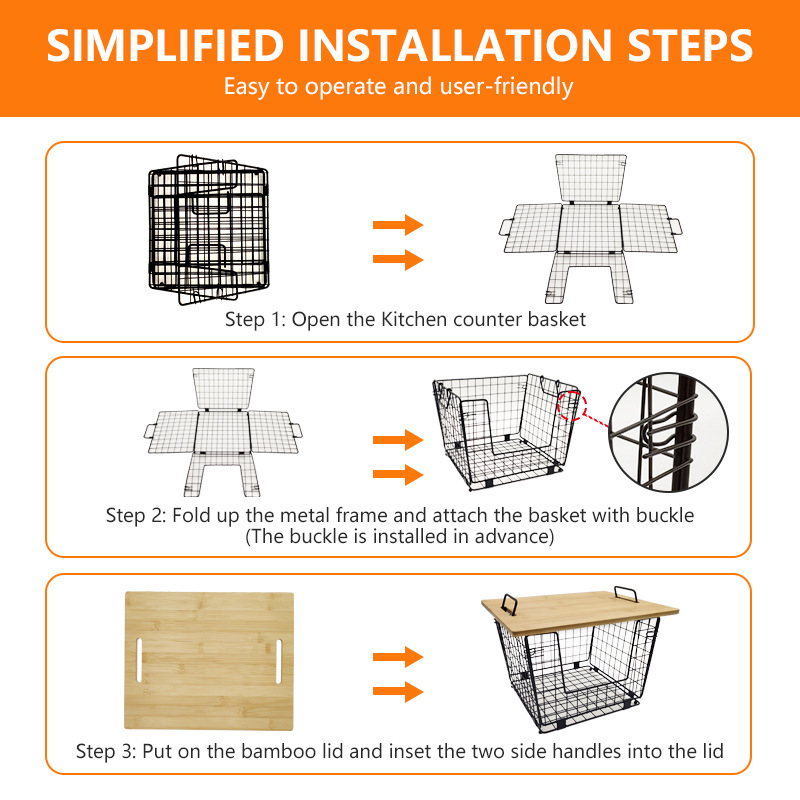 SIMPLIFIED INSTALLATION STEPS
Easy to operate and user-friendly

Step 1: Open the Kitchen counter basket

Step 2: Fold up the metal frame and attach the basket with buckle
(The buckle is installed in advance)

Step 3: Put on the bamboo lid and inset the two side handles into the lid