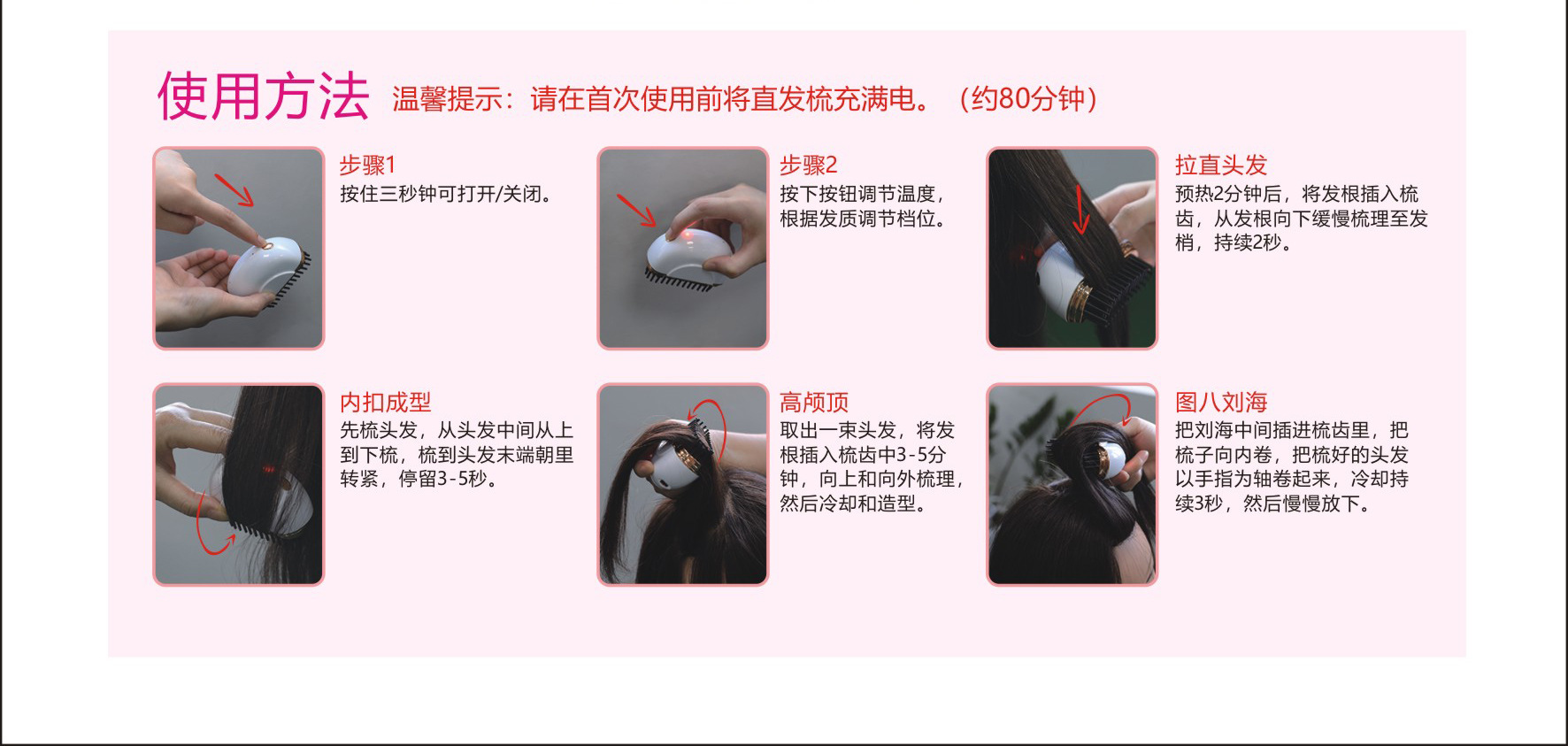 使用方法 温馨提示：请在首次使用前将直发梳充满电。（约80分钟）

步骤1
按住三秒钟可打开/关闭。

步骤2
按下按钮调节温度，根据发质调节档位。

拉直头发
预热2分钟后，将发根插入梳齿，从发根向下缓慢梳理至发梢，持续2秒。

内扣成型
先梳头发，从头发中间从上到下梳，梳到头发末端朝里转紧，停留3-5秒。

高颅顶
取出一束头发，将发根插入梳齿中3-5分钟，向上和向外梳理，然后冷却和造型。

图八刘海
把刘海中间插进梳齿里，把梳子向内卷，把梳好的头发以手指为轴卷起来，冷却持续3秒，然后慢慢放下。