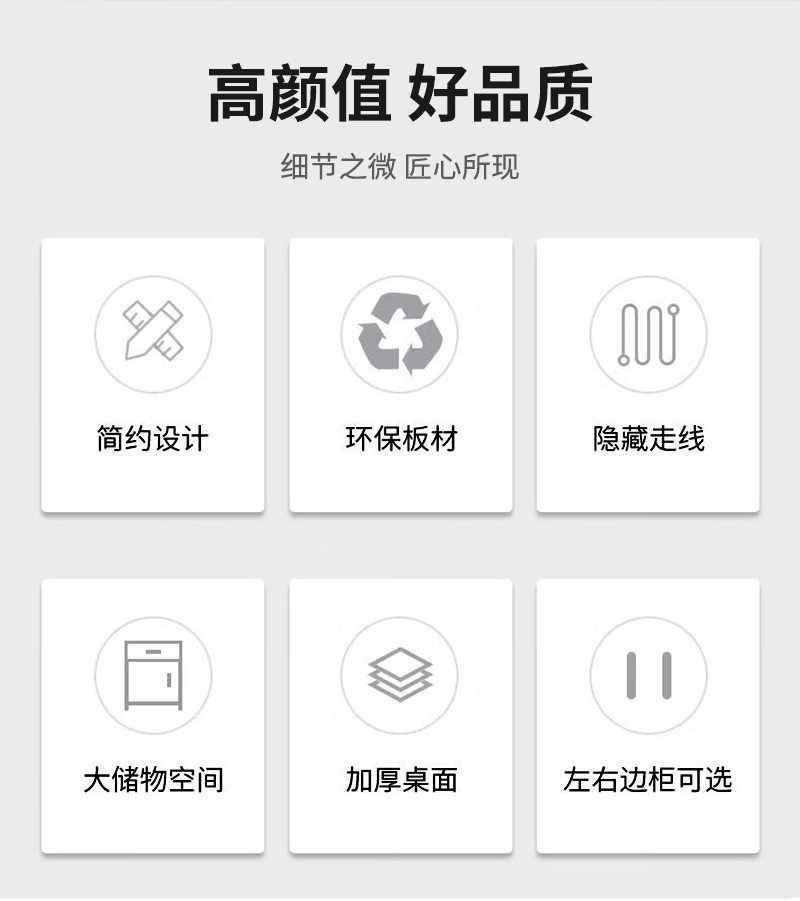 高颜值 好品质

细节之微 匠心所现

简约设计

环保板材

隐藏走线

大储物空间

加厚桌面

左右边柜可选