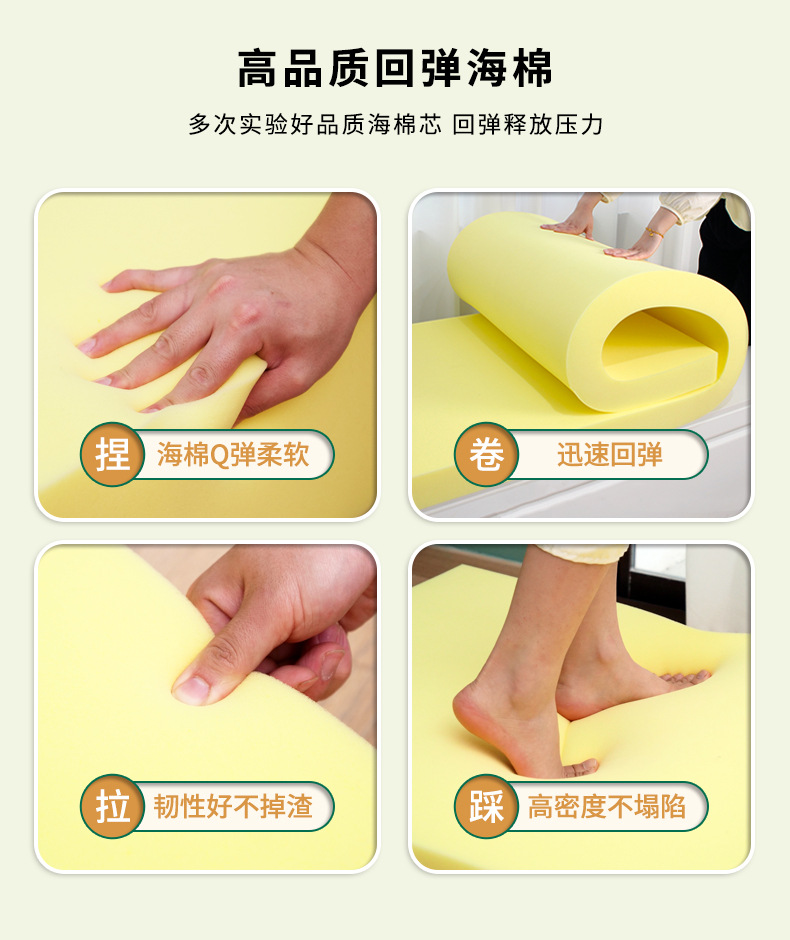 高品质回弹海棉

多次实验好品质海棉芯 回弹释放压力

捏 海棉Q弹柔软

卷 迅速回弹

拉 韧性好不掉渣

踩 高密度不塌陷