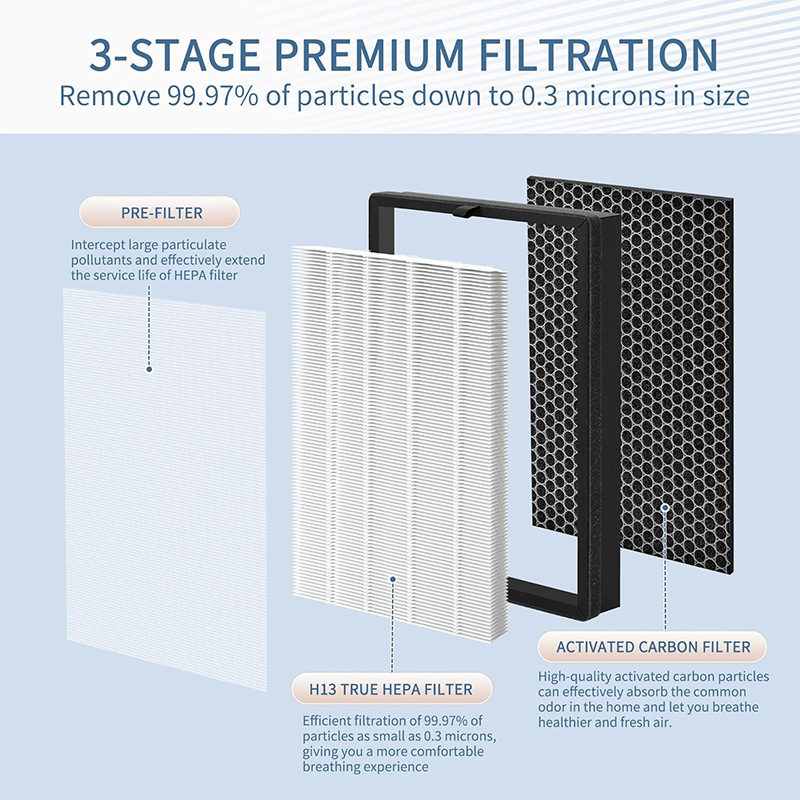 3-STAGE PREMIUM FILTRATION
Remove 99.97% of particles down to 0.3 microns in size

PRE-FILTER

Intercept large particulate pollutants and effectively extend the service life of HEPA filter

H13 TRUE HEPA FILTER

Efficient filtration of 99.97% of particles as small as 0.3 microns, giving you a more comfortable breathing experience

ACTIVATED CARBON FILTER

High-quality activated carbon particles can effectively absorb the common odor in the home and let you breathe healthier and fresh air.