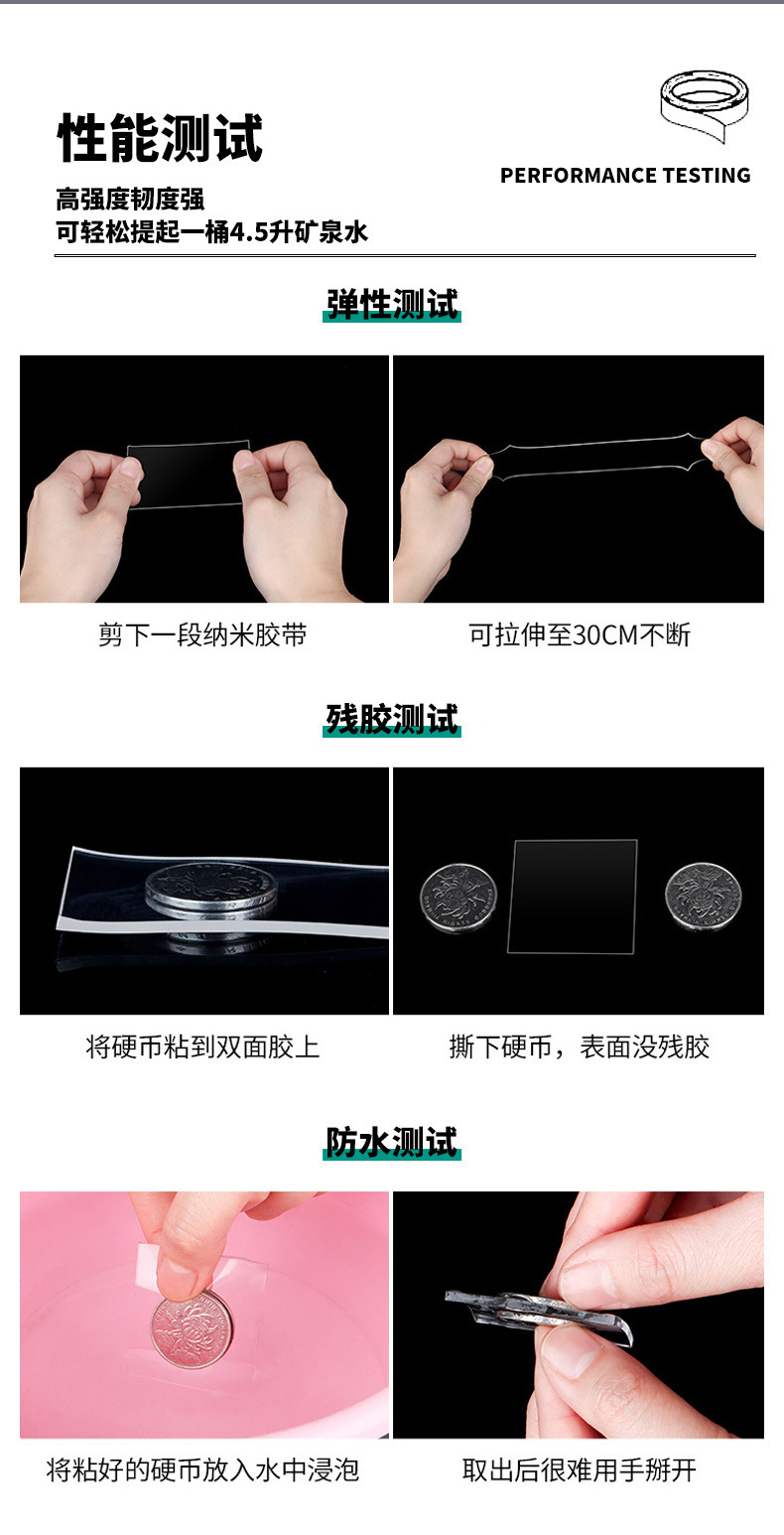 性能测试

PERFORMANCE TESTING

高强度韧度强
可轻松提起一桶4.5升矿泉水

弹性测试

剪下一段纳米胶带

可拉伸至30CM不断

残胶测试

将硬币粘到双面胶上

撕下硬币，表面没残胶

防水测试

将粘好的硬币放入水中浸泡

取出后很难用手掰开