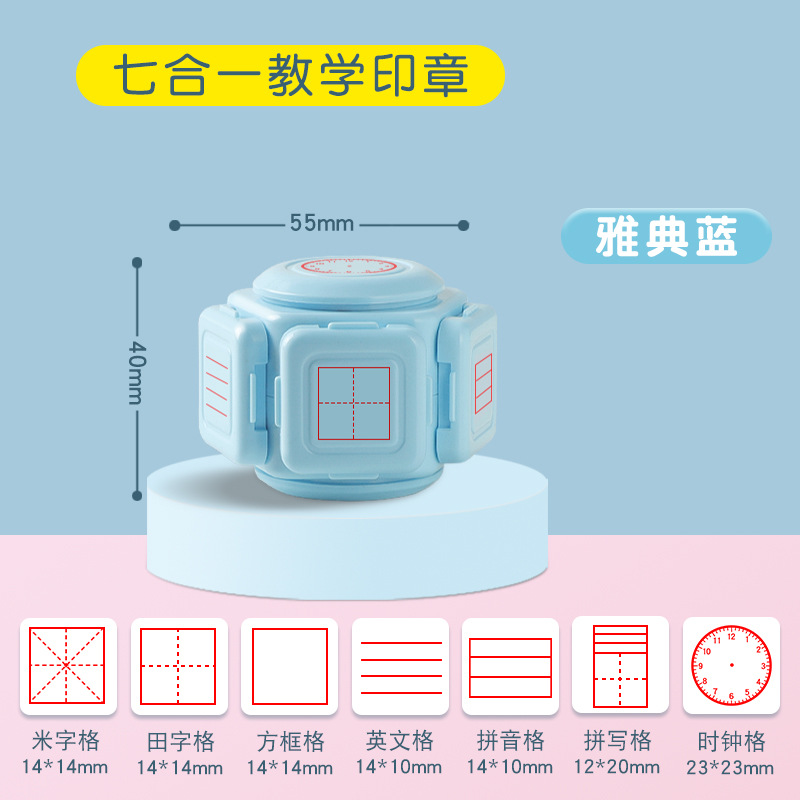 七合一教学印章

55mm

40mm

雅典蓝

12 1 2 3 4 5 6 7 8 9 10 11

米字格
14*14mm

田字格
14*14mm

方框格
14*14mm

英文格
14*10mm

拼音格
14*10mm

拼写格
12*20mm

时钟格
23*23mm