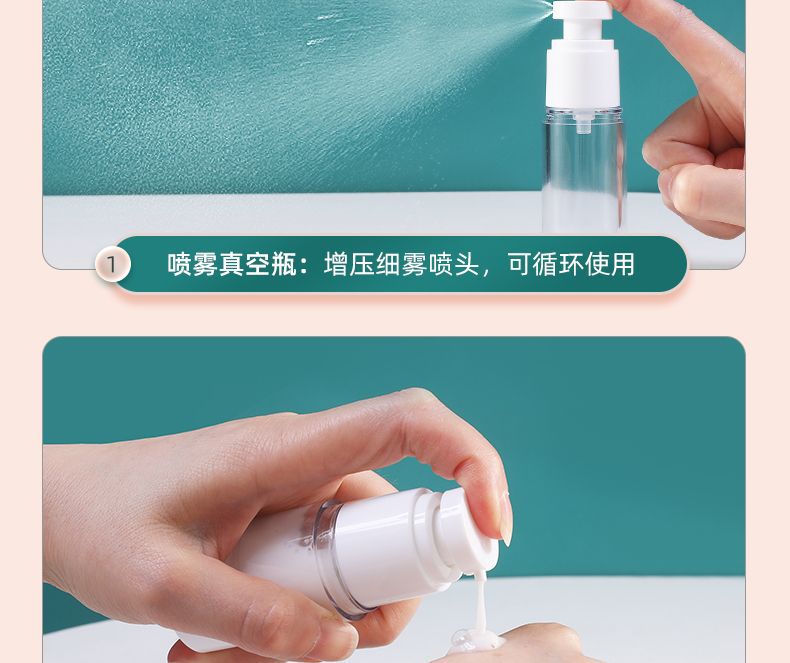 1 喷雾真空瓶：增压细雾喷头，可循环使用