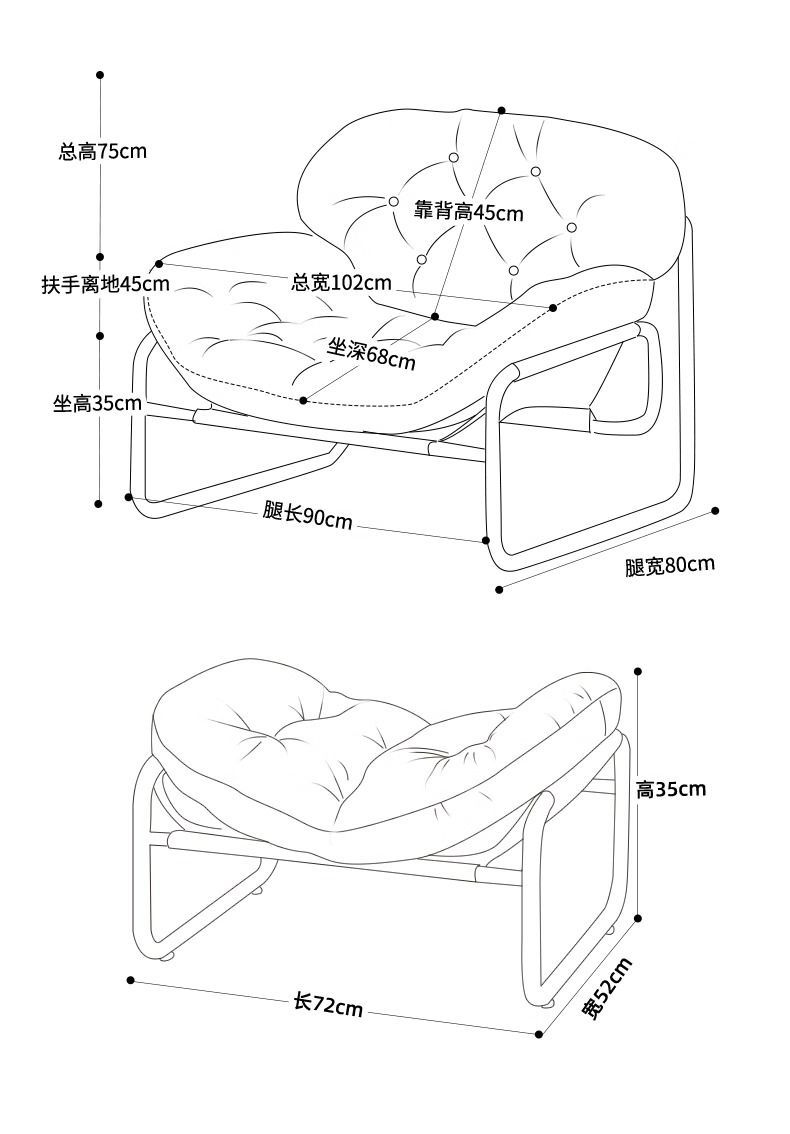 总高75cm
靠背高45cm
扶手离地45cm
总宽102cm
坐深68cm
坐高35cm
腿长90cm
腿宽80cm

高35cm
长72cm
宽52cm