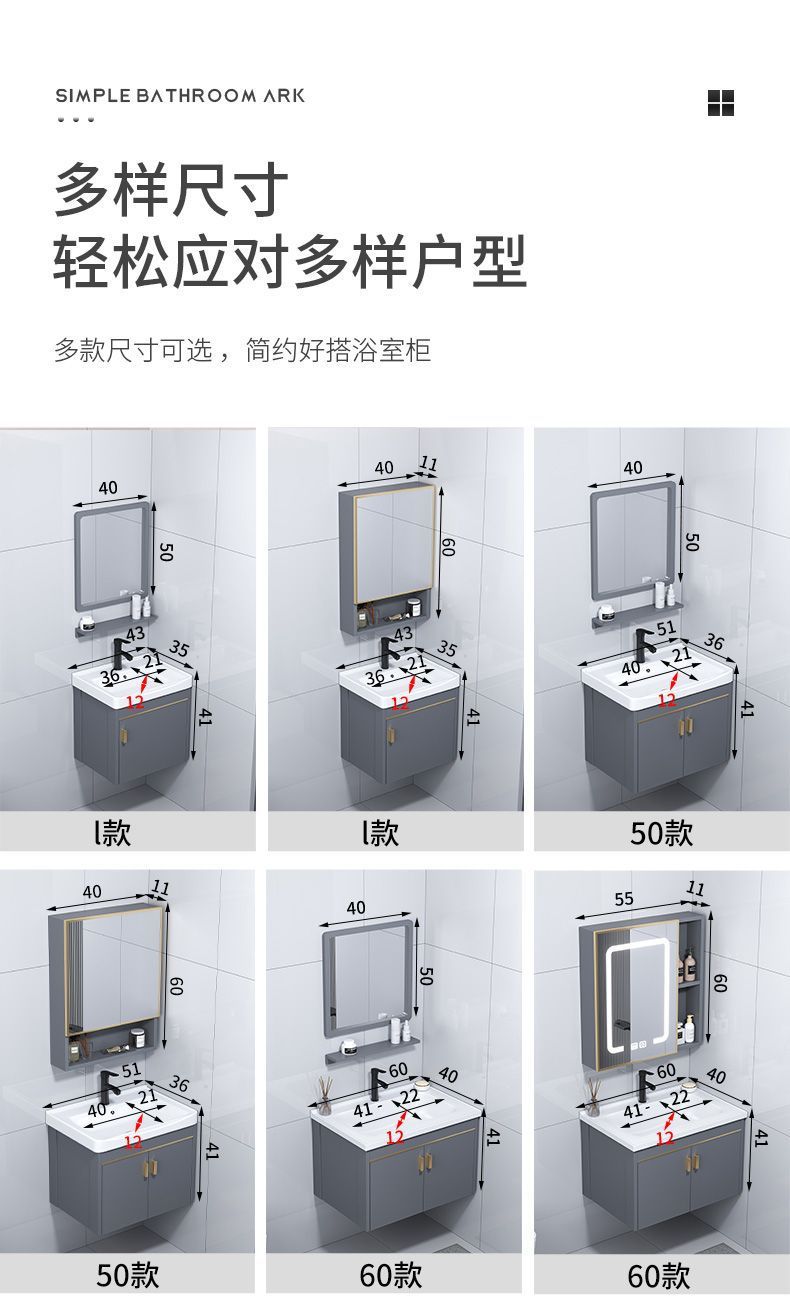 SIMPLE BATHROOM ARK

多样尺寸
轻松应对多样户型

多款尺寸可选，简约好搭浴室柜

40
50
43
35
36
21
12
41
l款

40
11
60
43
35
36
21
12
41
l款

40
50
51
36
40
21
12
41
50款

40
11
60
51
36
40
21
12
41
50款

40
50
60
40
41
22
12
41
60款

55
11
60
60
40
41
22
12
41
60款