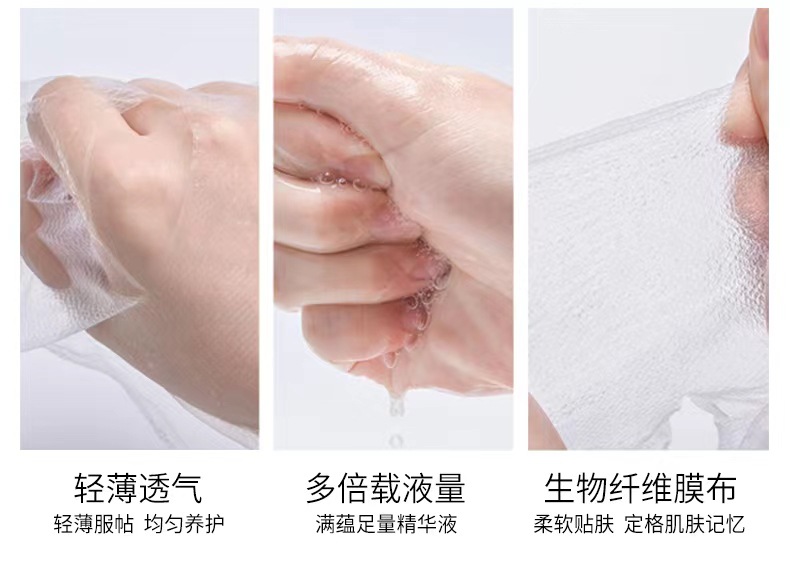 轻薄透气
轻薄服帖 均匀养护

多倍载液量
满蕴足量精华液

生物纤维膜布
柔软贴肤 定格肌肤记忆