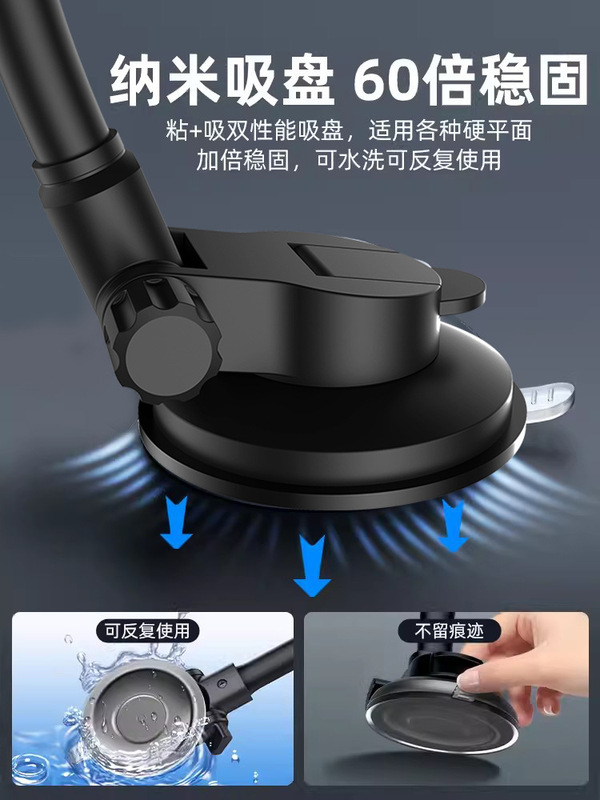 纳米吸盘 60倍稳固

粘+吸双性能吸盘，适用各种硬平面
加倍稳固，可水洗可反复使用

可反复使用

不留痕迹