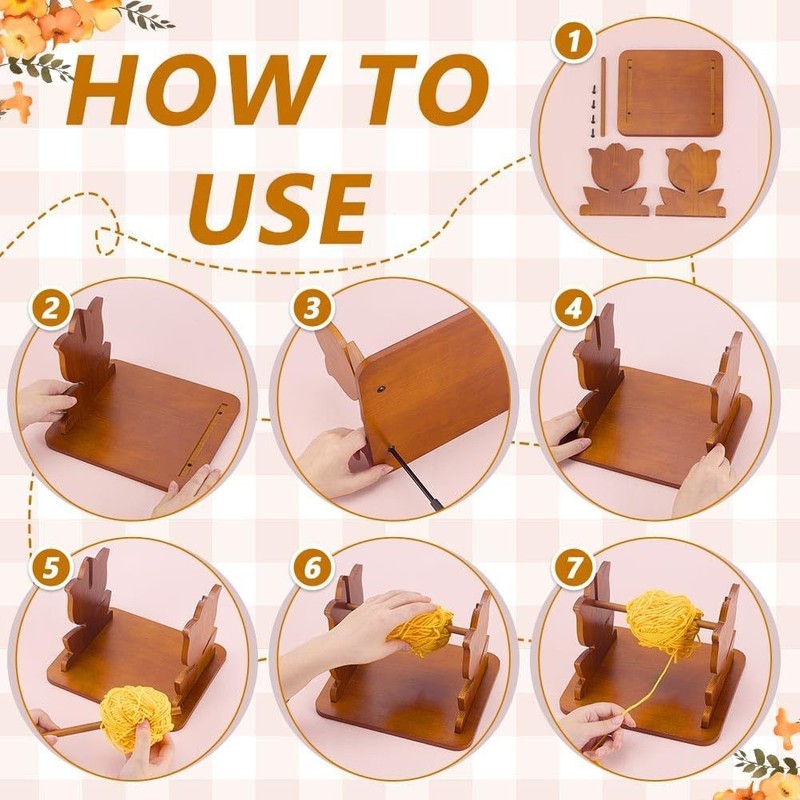 HOW TO USE

1

2

3

4

5

6

7